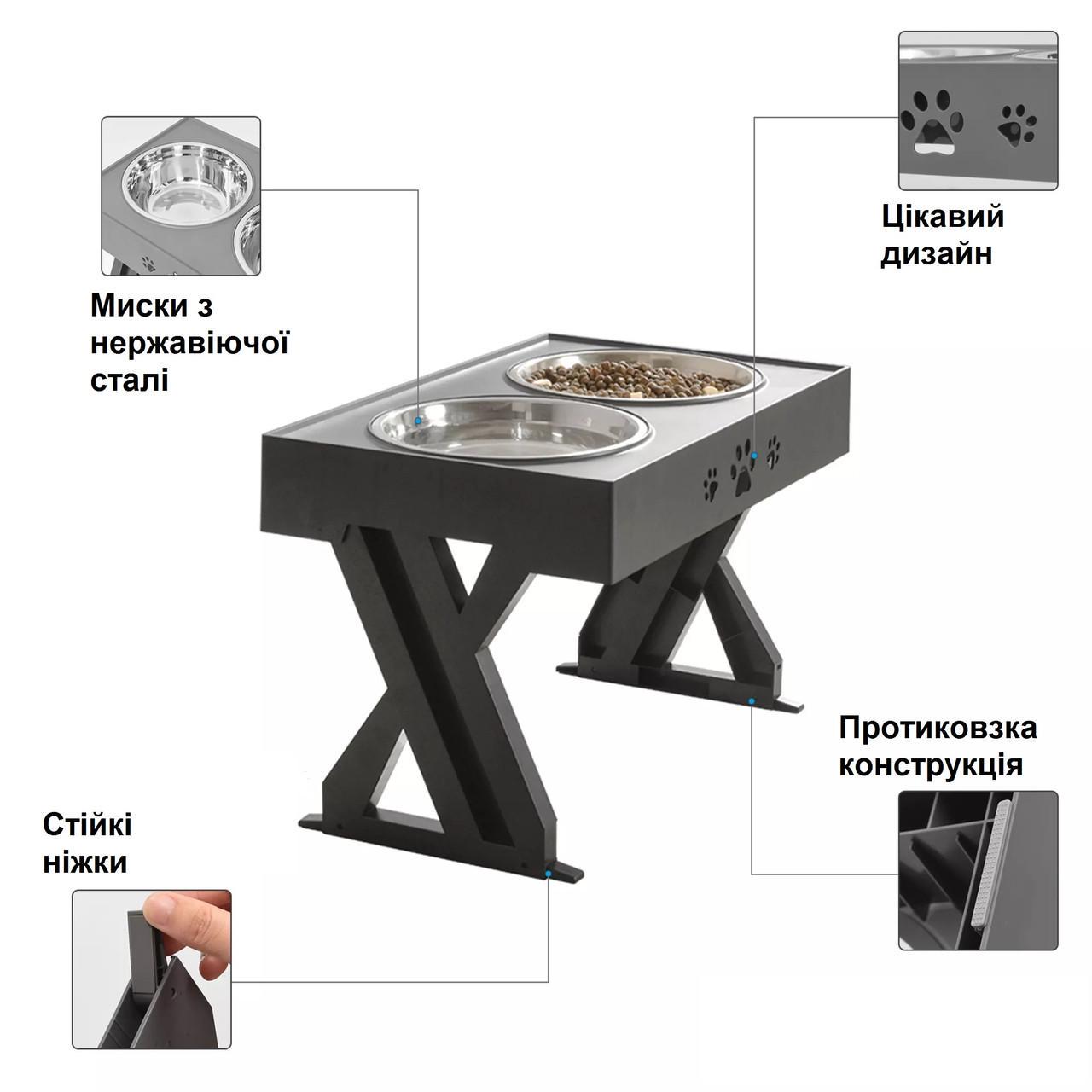 Миски з нержавіючої сталі

Цікавий дизайн

Протиковзка конструкція

Стійкі ніжки