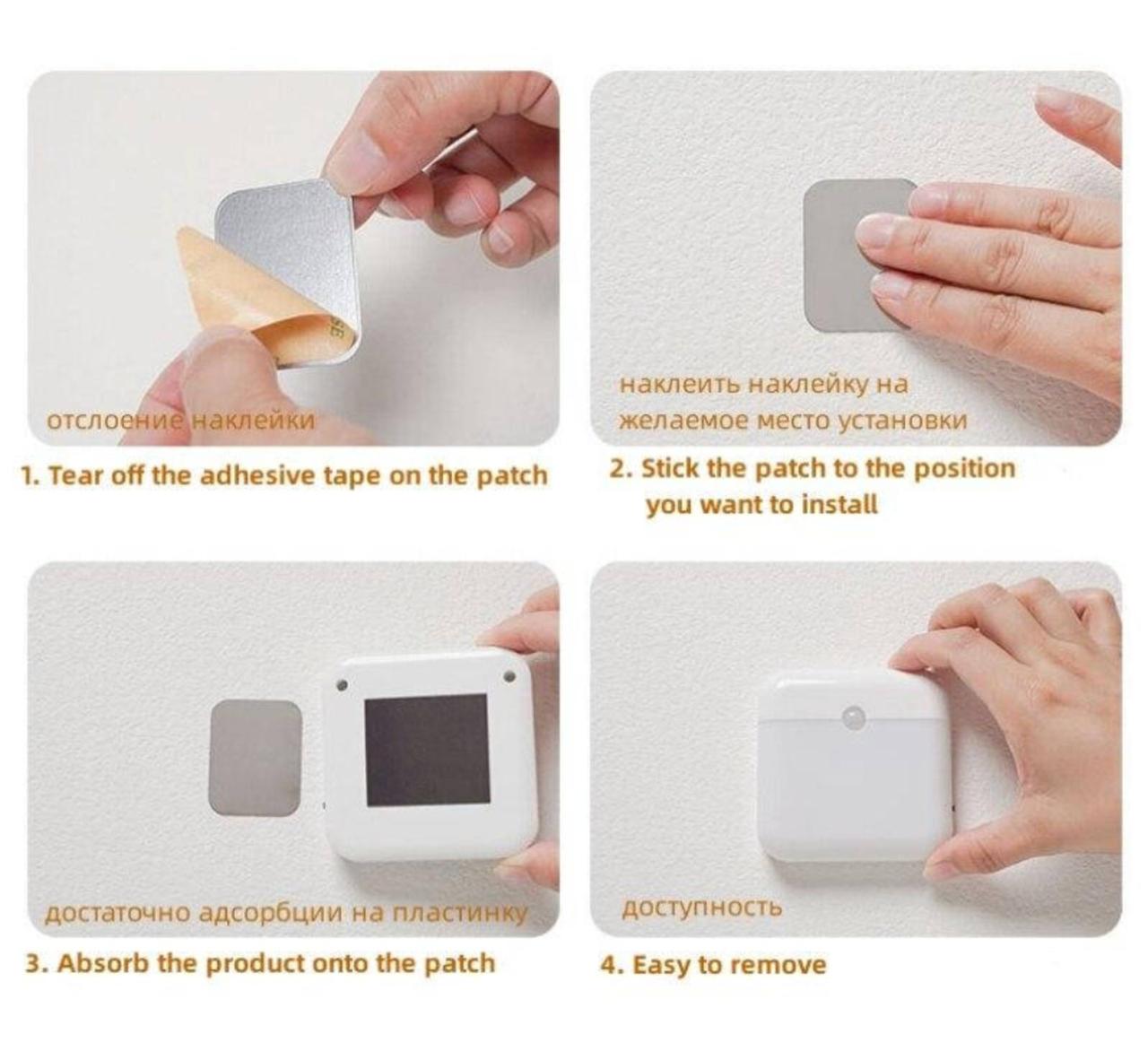 отслоение наклейки

1. Tear off the adhesive tape on the patch

наклеить наклейку на желаемое место установки

2. Stick the patch to the position you want to install

достаточно адсорбции на пластинку

3. Absorb the product onto the patch

доступность

4. Easy to remove