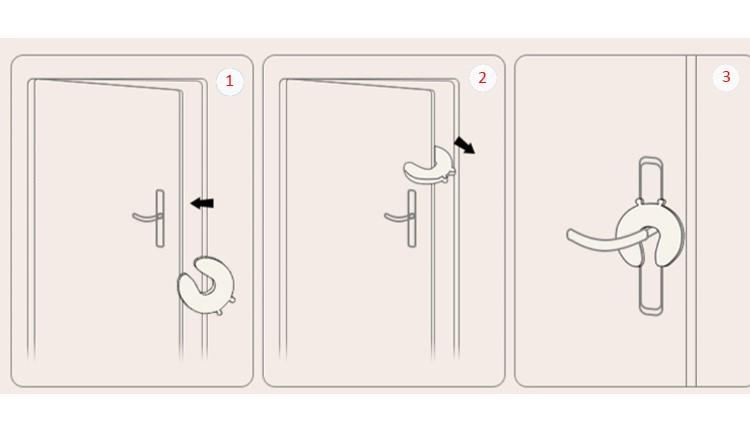 1

2

3