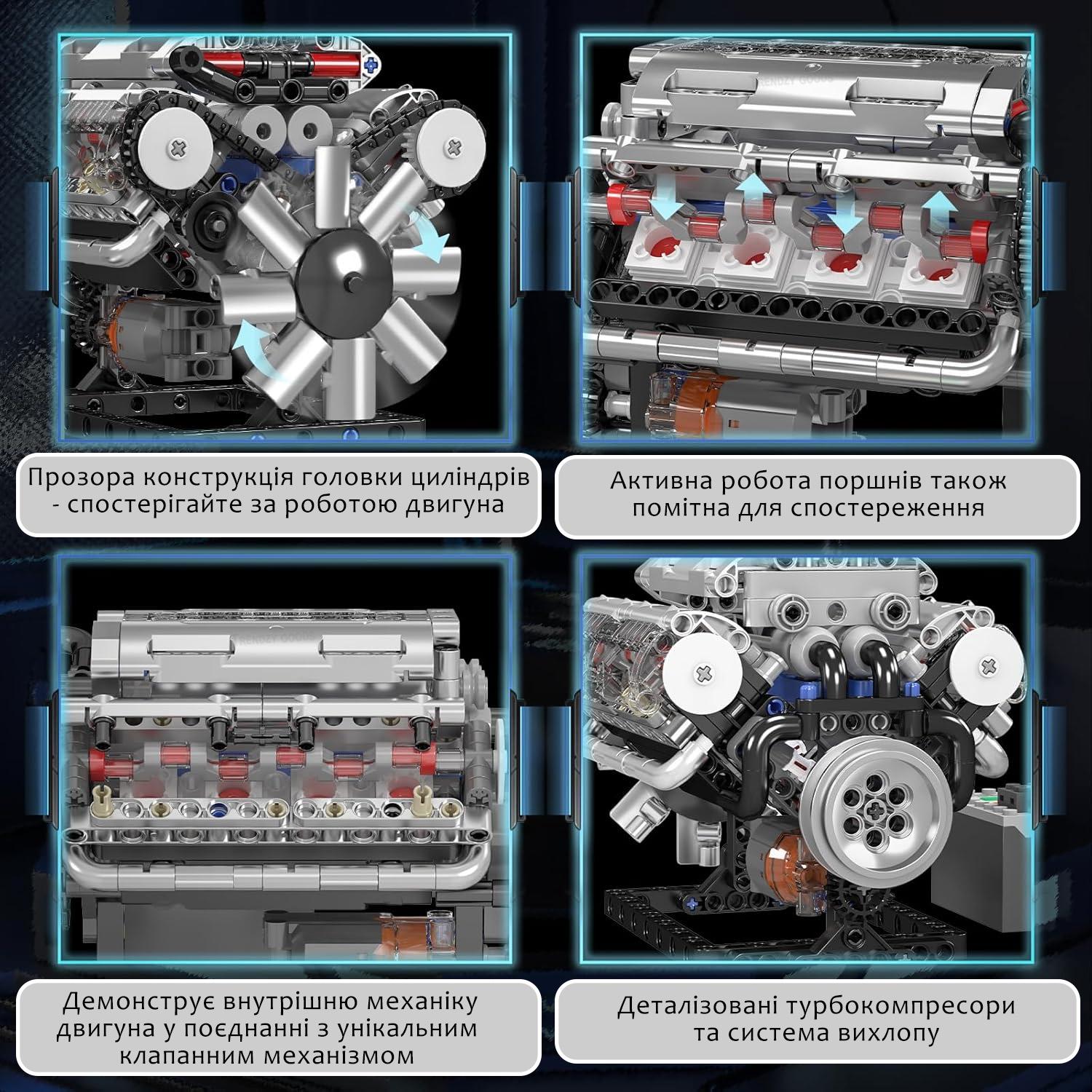 Прозора конструкція головки циліндрів - спостерігайте за роботою двигуна

Активна робота поршнів також помітна для спостереження

Демонструє внутрішню механіку двигуна у поєднанні з унікальним клапанним механізмом

Деталізовані турбокомпресори та система вихлопу