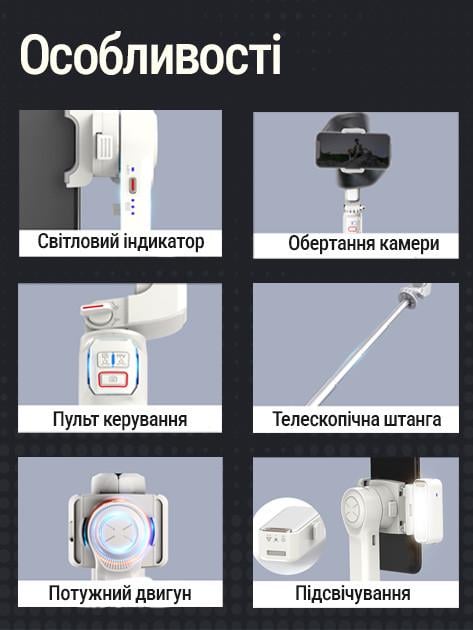 Особливості

Світловий індикатор

Обертання камери

Пульт керування

Телескопічна штанга

Потужний двигун

Підсвічування