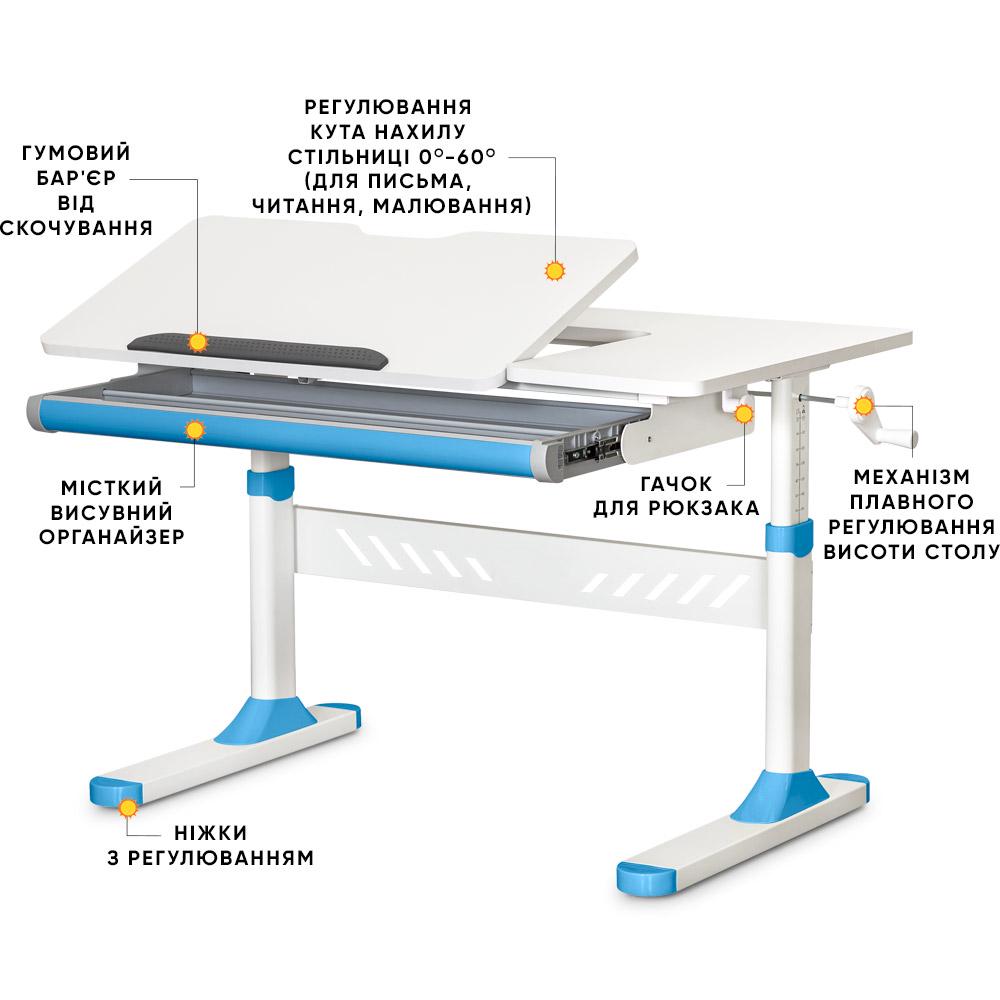 ГУМОВИЙ БАР'ЄР ВІД СКОЧУВАННЯ

РЕГУЛЮВАННЯ КУТА НАХИЛУ СТІЛЬНИЦІ 0°-60° (ДЛЯ ПИСЬМА, ЧИТАННЯ, МАЛЮВАННЯ)

МІСТКИЙ ВИСУВНИЙ ОРГАНАЙЗЕР

ГАЧОК ДЛЯ РЮКЗАКА

МЕХАНІЗМ ПЛАВНОГО РЕГУЛЮВАННЯ ВИСОТИ СТОЛУ

НІЖКИ З РЕГУЛЮВАННЯМ