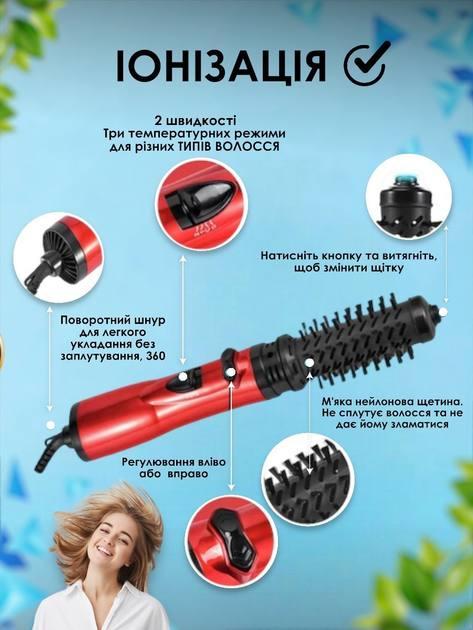 ІОНІЗАЦІЯ

2 швидкості
Три температурних режими
для різних ТИПІВ ВОЛОССЯ

Натисніть кнопку та витягніть, щоб змінити щітку

Поворотний шнур для легкого укладання без заплутування, 360

М'яка нейлонова щетина. Не сплутує волосся та не дає йому зламатися

Регулювання вліво або вправо