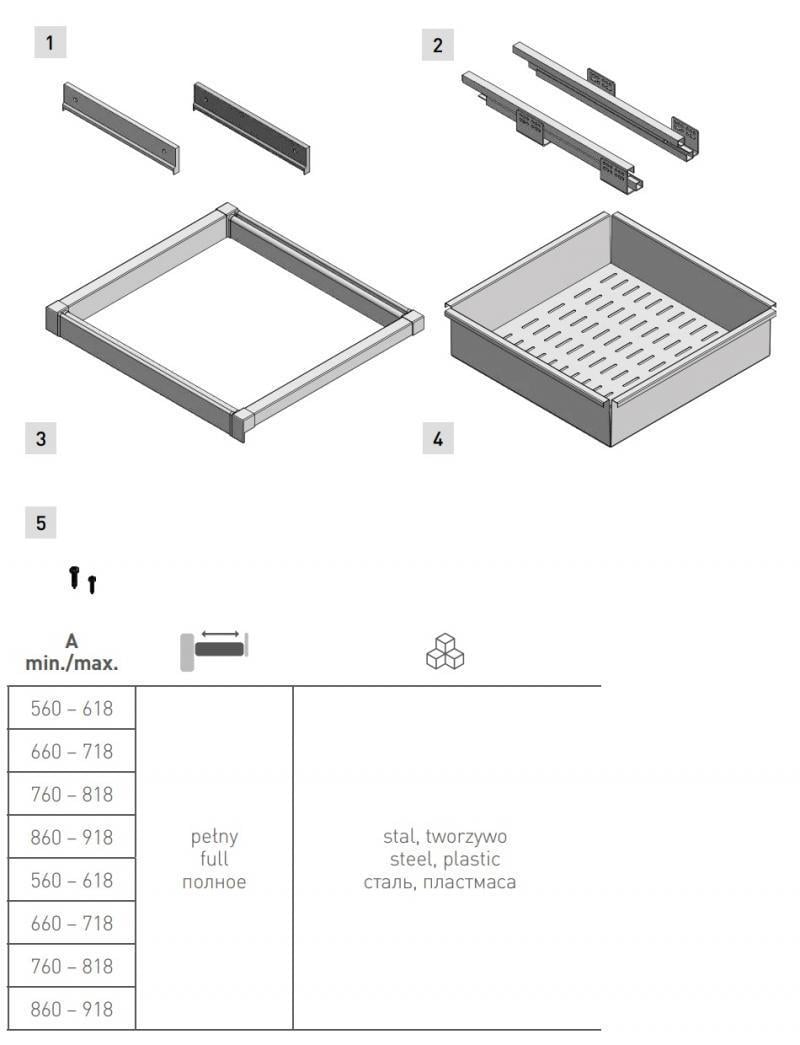 1

2

3

4

5

| A min./max. | | |
|---|---|---|
| 560 – 618 | pełny full полное | stal, tworzywo steel, plastic сталь, пластмаса |
| 660 – 718 | | |
| 760 – 818 | | |
| 860 – 918 | | |
| 560 – 618 | | |
| 660 – 718 | | |
| 760 – 818 | | |
| 860 – 918 | | |