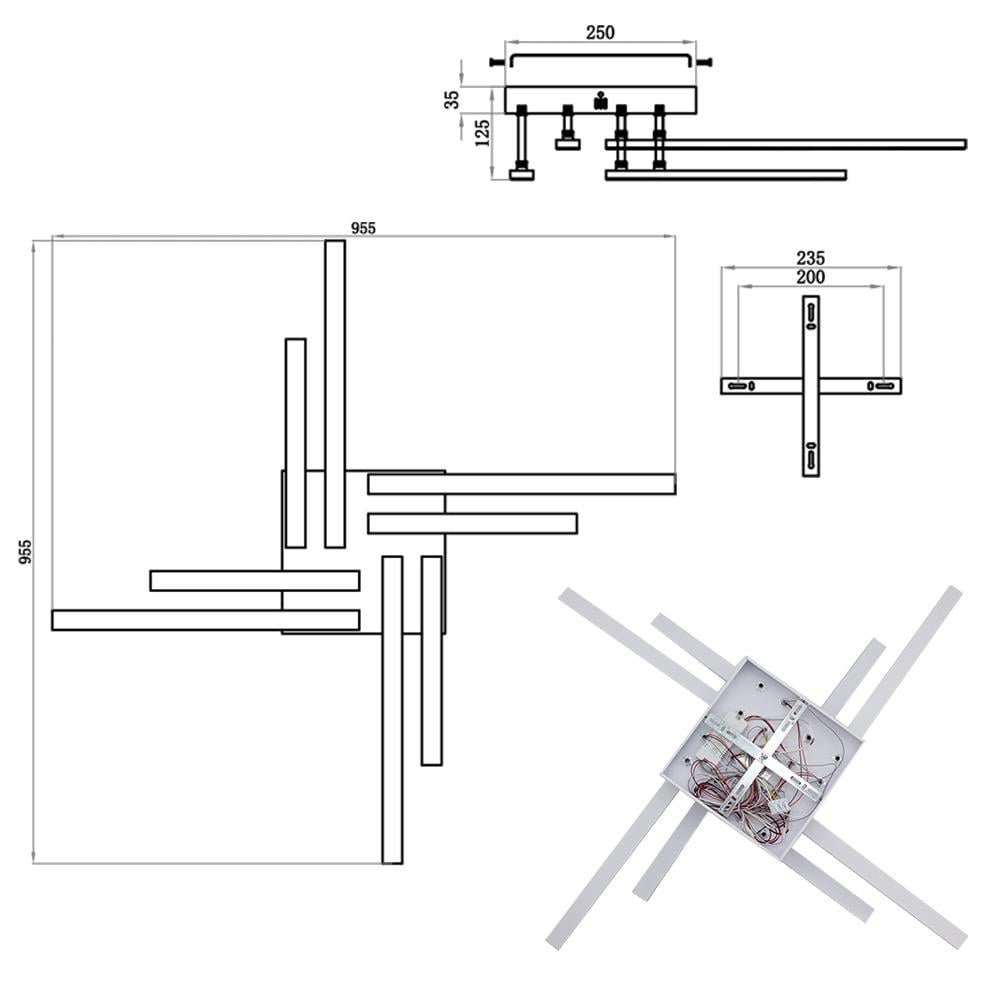 250
35
125
955
955
235
200