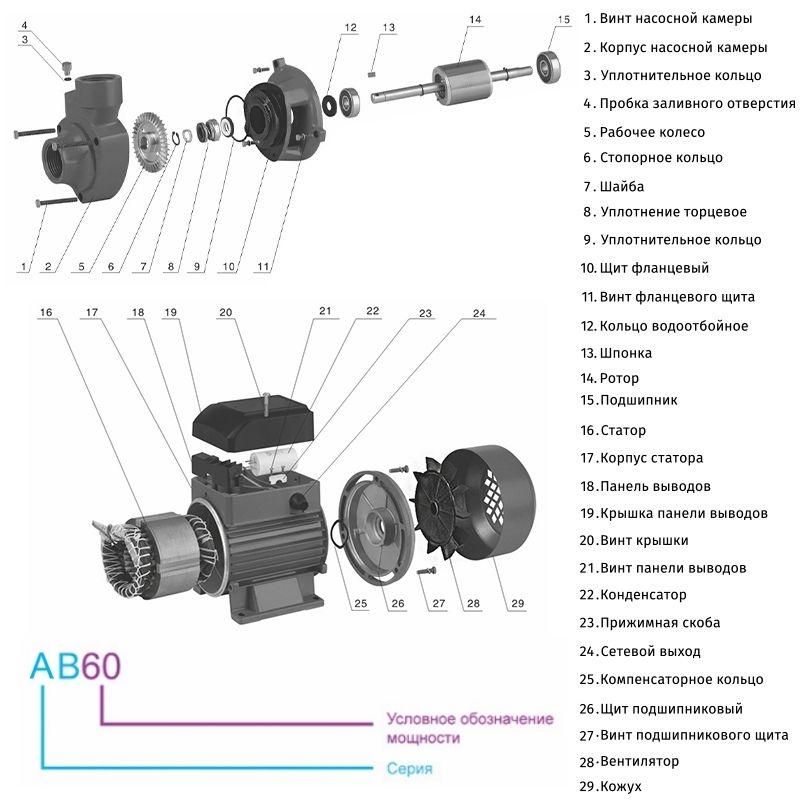 4
3
12
13
14
15
1
2
5
6
7
8
9
10
11

16
17
18
19
20
21
22
23
24
25
26
27
28
29

AB60

Условное обозначение мощности

Серия

1. Винт насосной камеры
2. Корпус насосной камеры
3. Уплотнительное кольцо
4. Пробка заливного отверстия
5. Рабочее колесо
6. Стопорное кольцо
7. Шайба
8. Уплотнение торцевое
9. Уплотнительное кольцо
10. Щит фланцевый
11. Винт фланцевого щита
12. Кольцо водоотбойное
13. Шпонка
14. Ротор
15. Подшипник
16. Статор
17. Корпус статора
18. Панель выводов
19. Крышка панели выводов
20. Винт крышки
21. Винт панели выводов
22. Конденсатор
23. Прижимная скоба
24. Сетевой выход
25. Компенсаторное кольцо
26. Щит подшипниковый
27. Винт подшипникового щита
28. Вентилятор
29. Кожух