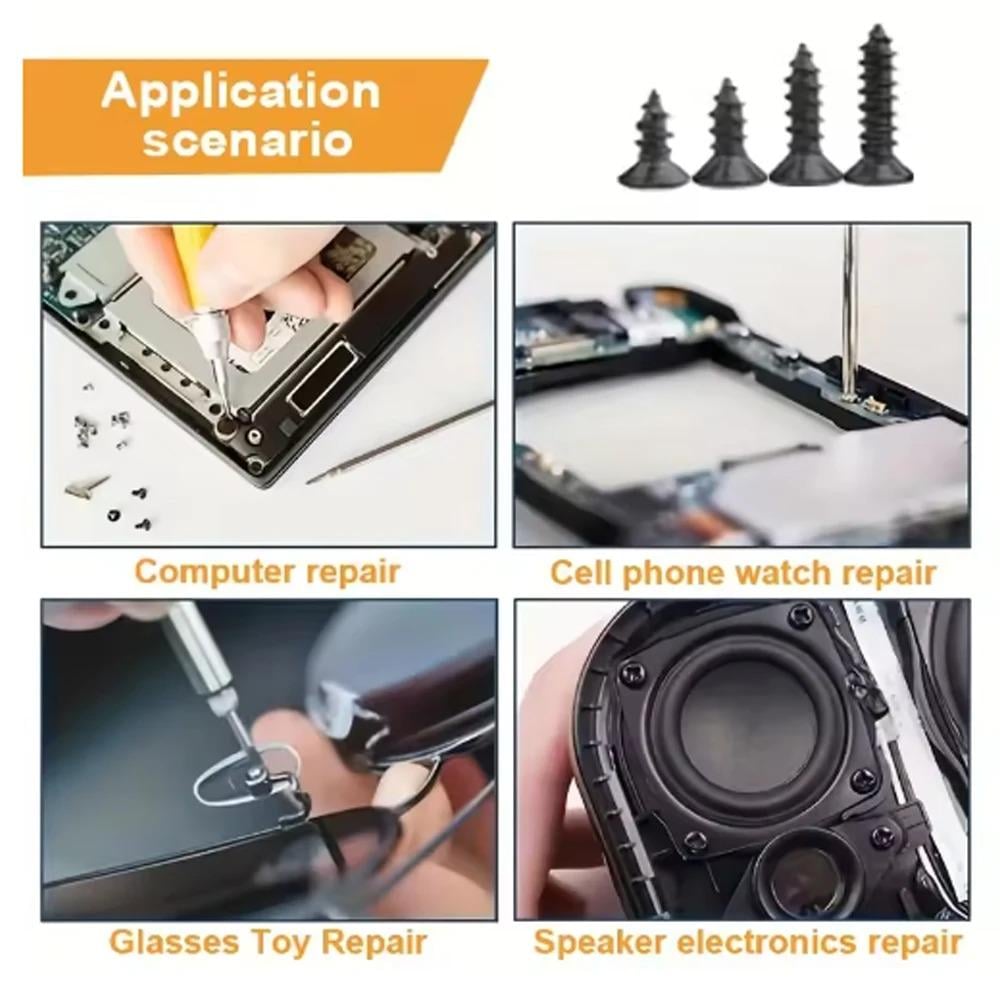 Application scenario

Computer repair

Cell phone watch repair

Glasses Toy Repair

Speaker electronics repair