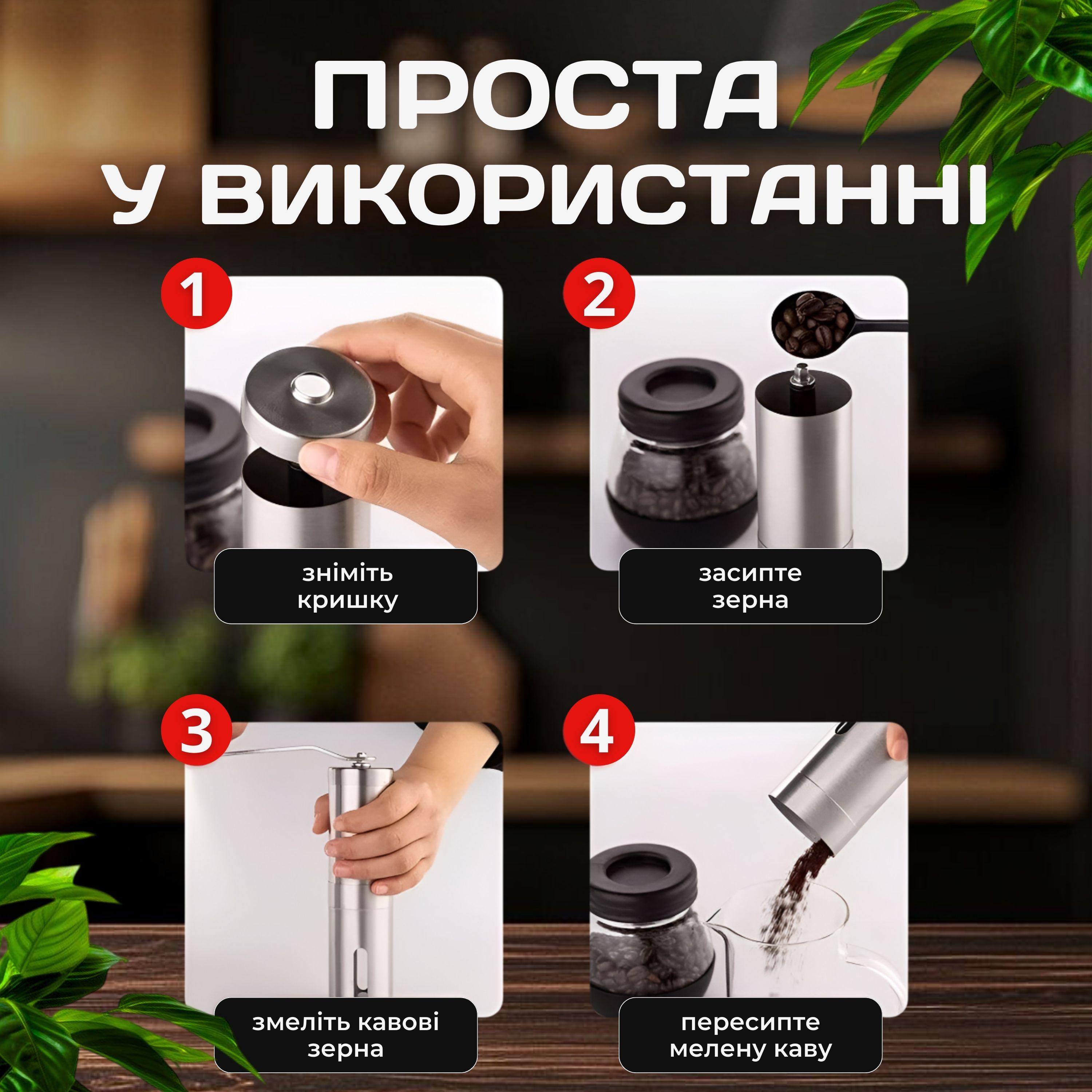 ПРОСТА
У ВИКОРИСТАННІ

1
зніміть кришку

2
засипте зерна

3
змеліть кавові зерна

4
пересипте мелену каву