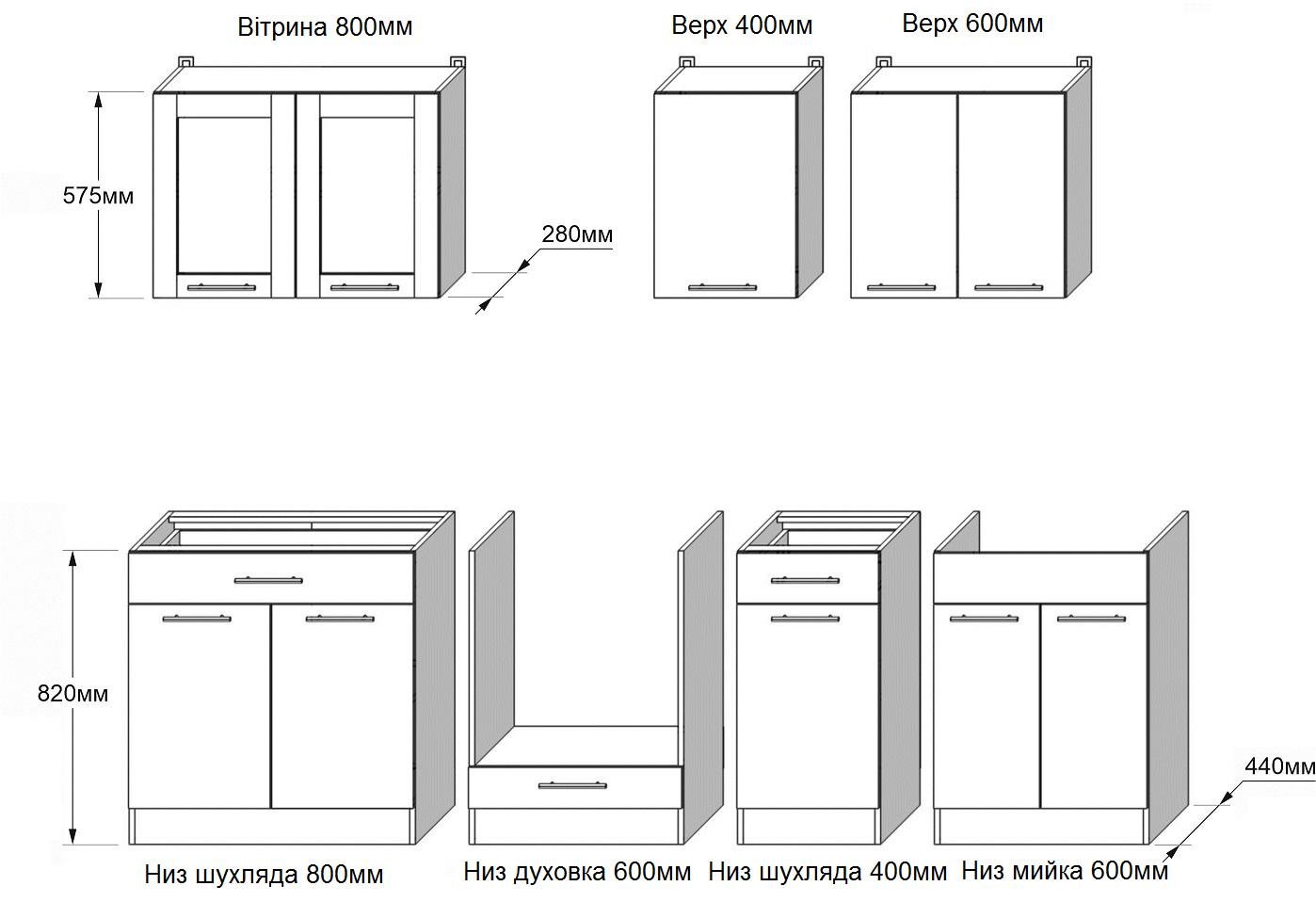 Вітрина 800мм

Верх 400мм

Верх 600мм

575мм

280мм

820мм

440мм

Низ шухляда 800мм

Низ духовка 600мм

Низ шухляда 400мм

Низ мийка 600мм