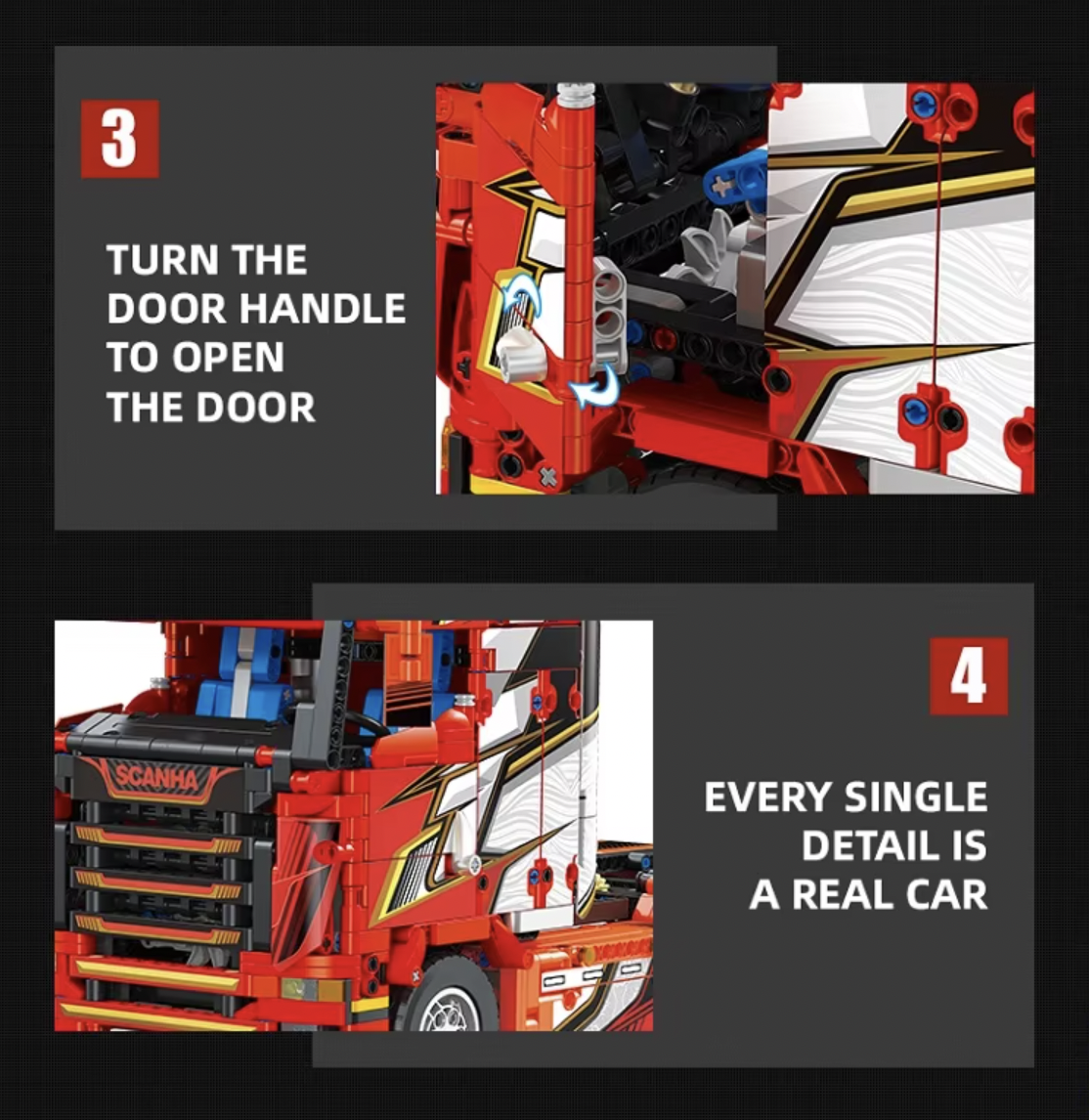 3

TURN THE DOOR HANDLE TO OPEN THE DOOR

SCANHA

4

EVERY SINGLE DETAIL IS A REAL CAR