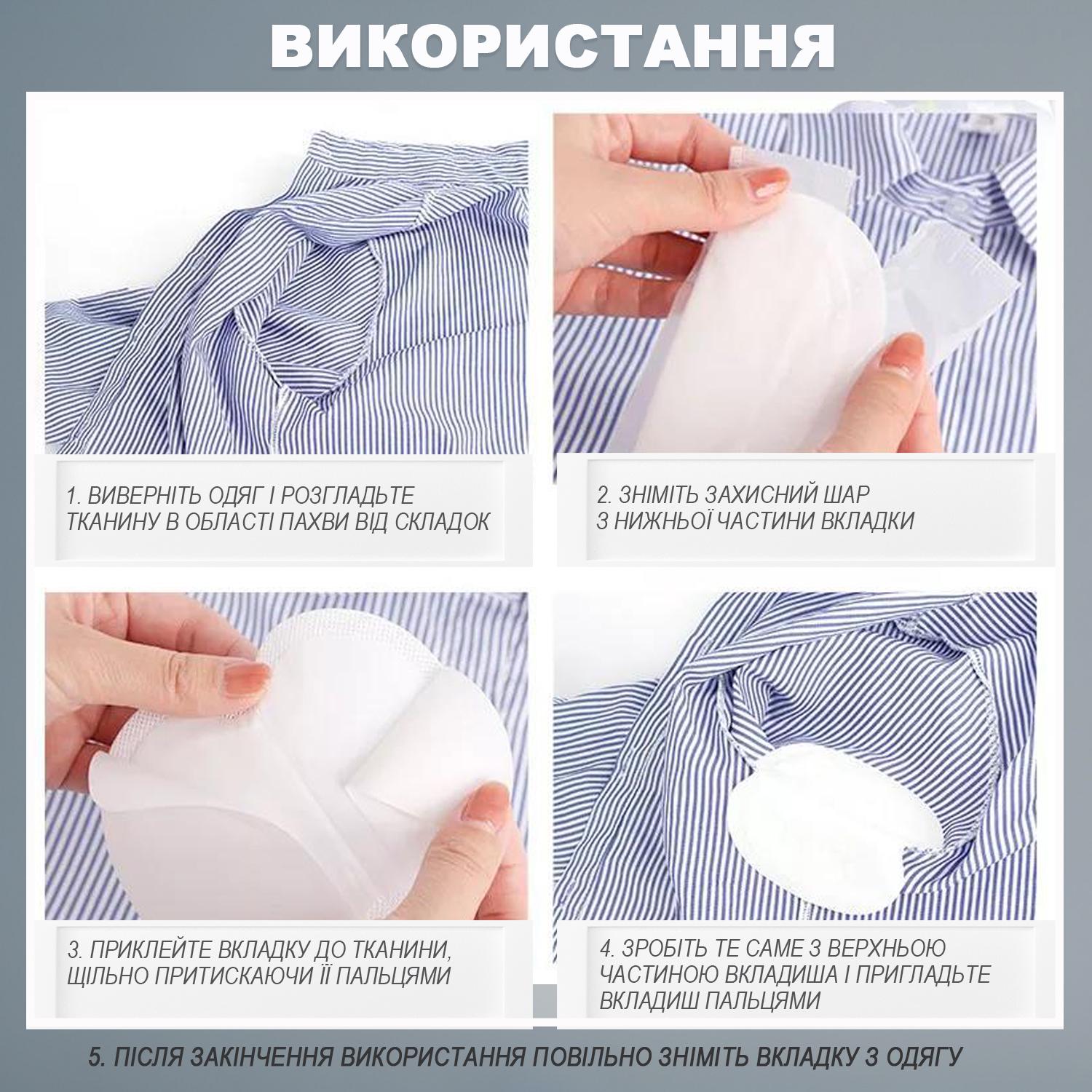 ВИКОРИСТАННЯ

1. ВИВЕРНІТЬ ОДЯГ І РОЗГЛАДЬТЕ ТКАНИНУ В ОБЛАСТІ ПАХВИ ВІД СКЛАДОК

2. ЗНІМІТЬ ЗАХИСНИЙ ШАР З НИЖНЬОЇ ЧАСТИНИ ВКЛАДКИ

3. ПРИКЛЕЙТЕ ВКЛАДКУ ДО ТКАНИНИ, ЩІЛЬНО ПРИТИСКАЮЧИ ЇЇ ПАЛЬЦЯМИ

4. ЗРОБІТЬ ТЕ САМЕ З ВЕРХНЬОЮ ЧАСТИНОЮ ВКЛАДИША І ПРИГЛАДЬТЕ ВКЛАДИШ ПАЛЬЦЯМИ

5. ПІСЛЯ ЗАКІНЧЕННЯ ВИКОРИСТАННЯ ПОВІЛЬНО ЗНІМІТЬ ВКЛАДКУ З ОДЯГУ