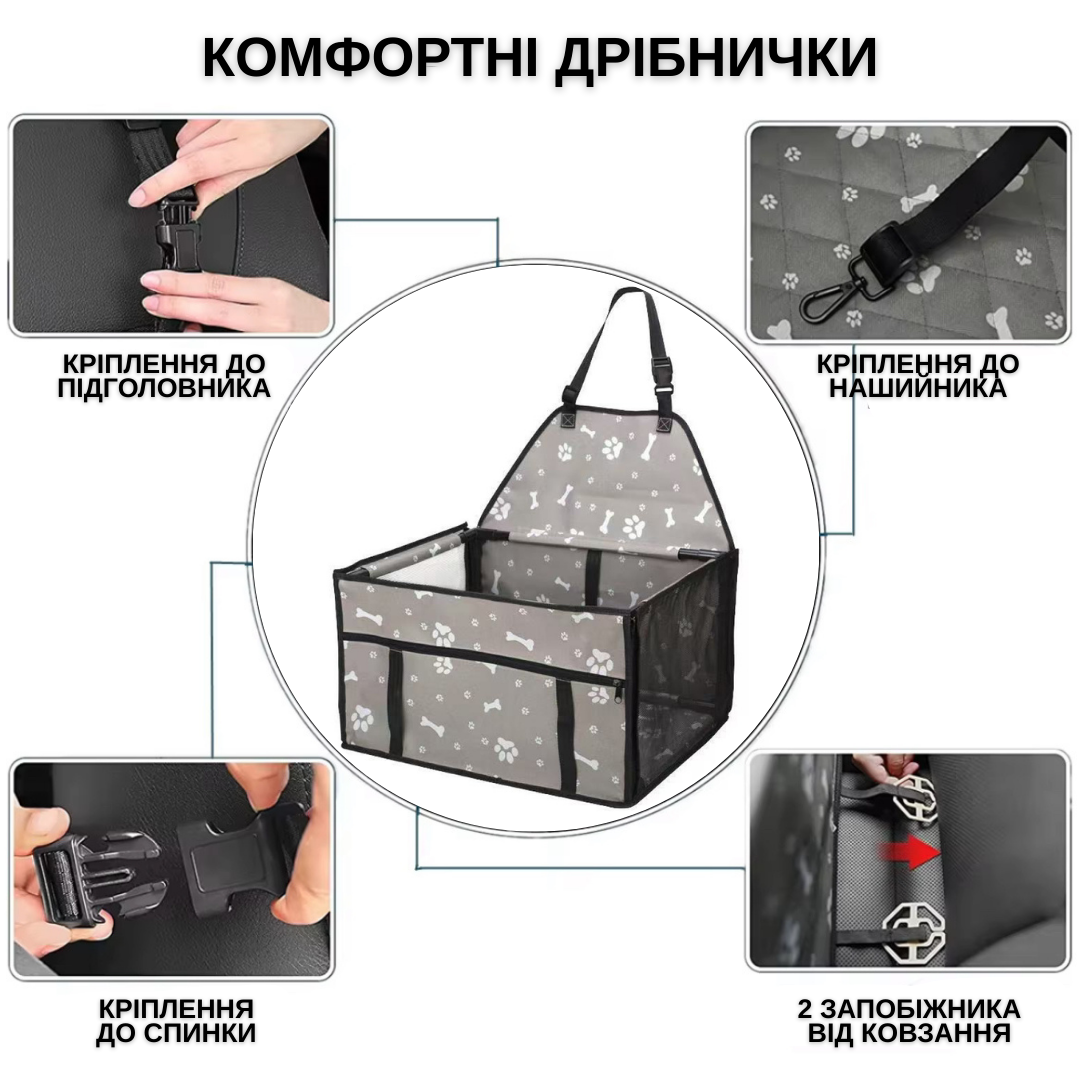 КОМФОРТНІ ДРІБНИЧКИ

КРІПЛЕННЯ ДО ПІДГОЛОВНИКА

КРІПЛЕННЯ ДО НАШИЙНИКА

КРІПЛЕННЯ ДО СПИНКИ

2 ЗАПОБІЖНИКА ВІД КОВЗАННЯ