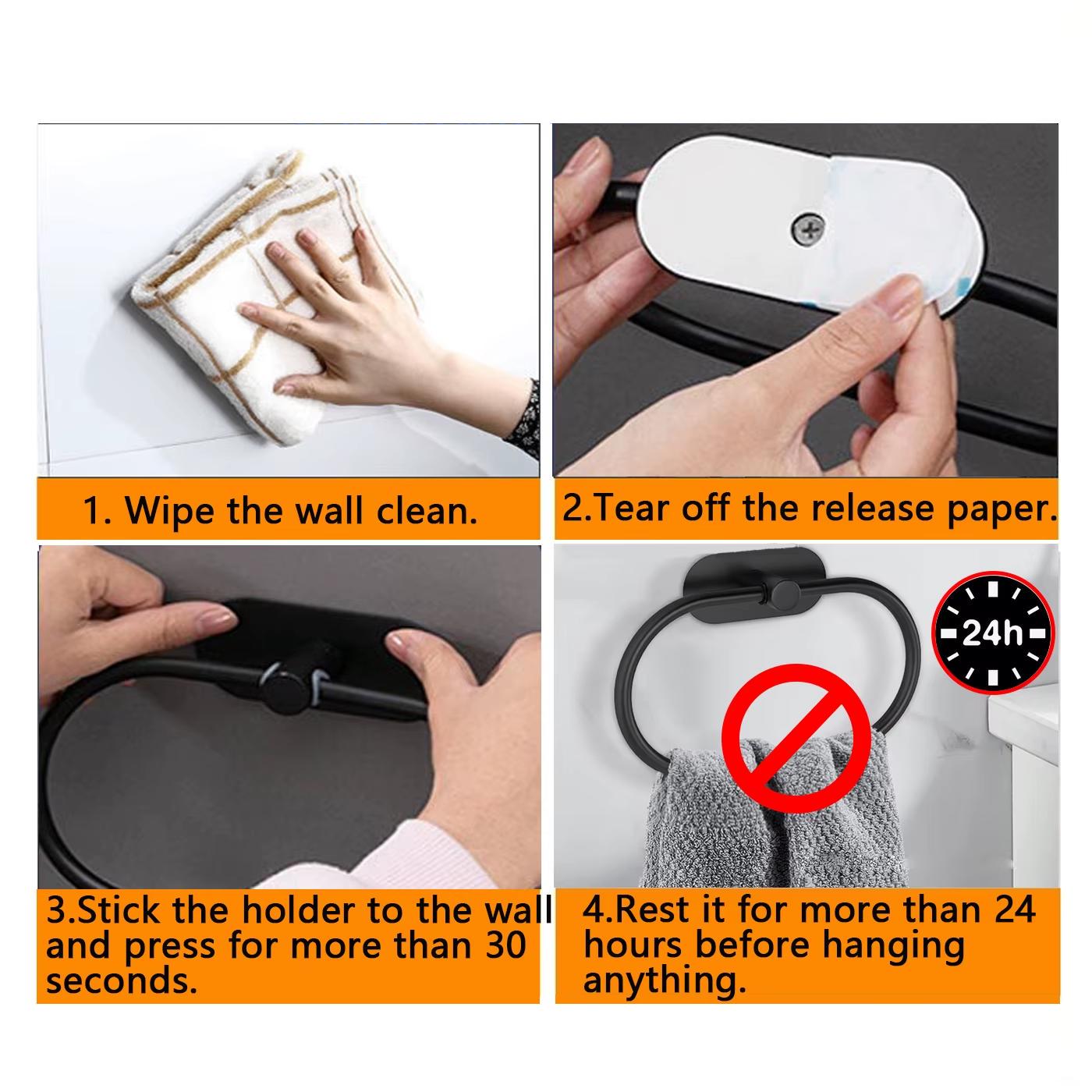 1. Wipe the wall clean.

2.Tear off the release paper.

3.Stick the holder to the wall and press for more than 30 seconds.

24h

4.Rest it for more than 24 hours before hanging anything.