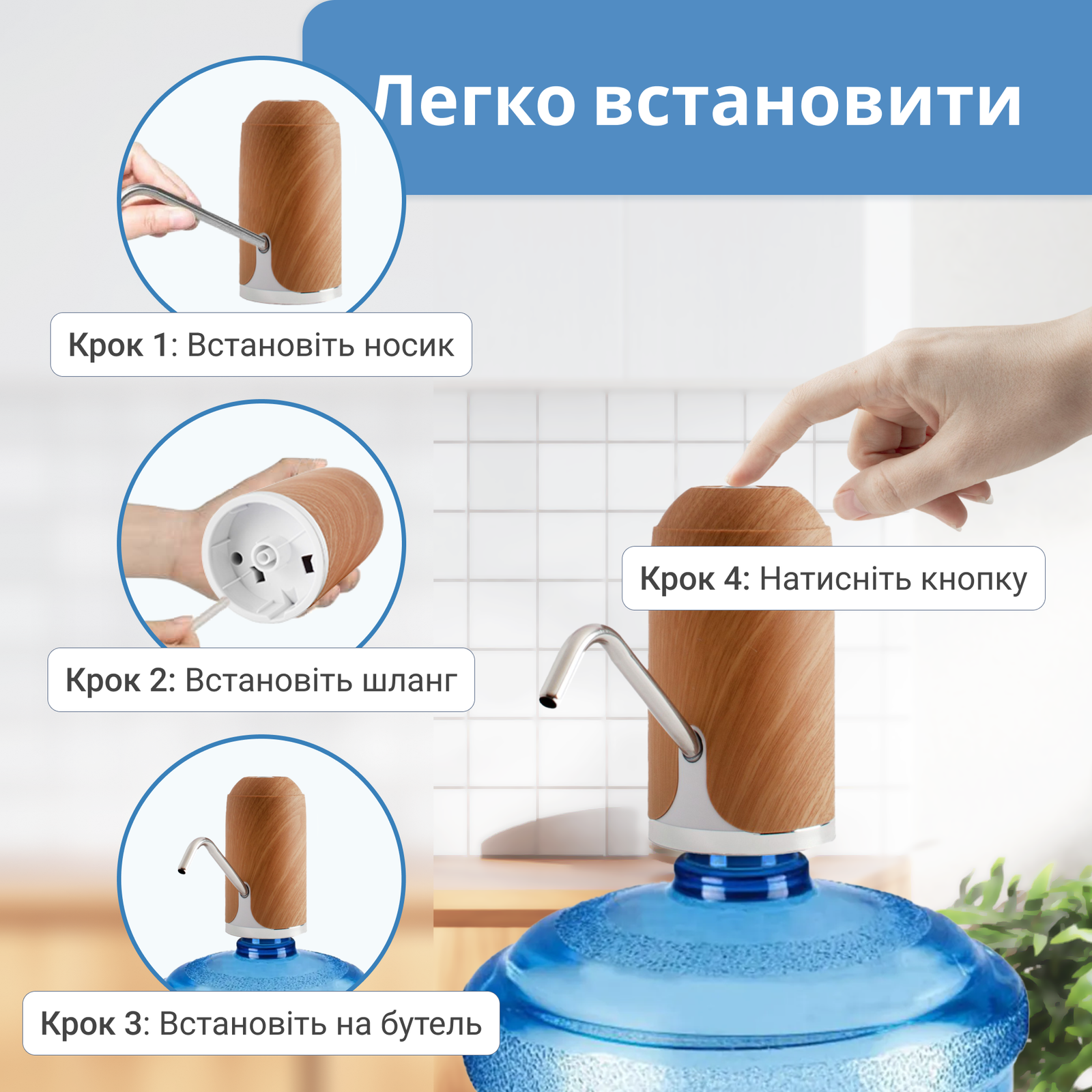 Легко встановити

Крок 1: Встановіть носик

Крок 2: Встановіть шланг

Крок 3: Встановіть на бутель

Крок 4: Натисніть кнопку