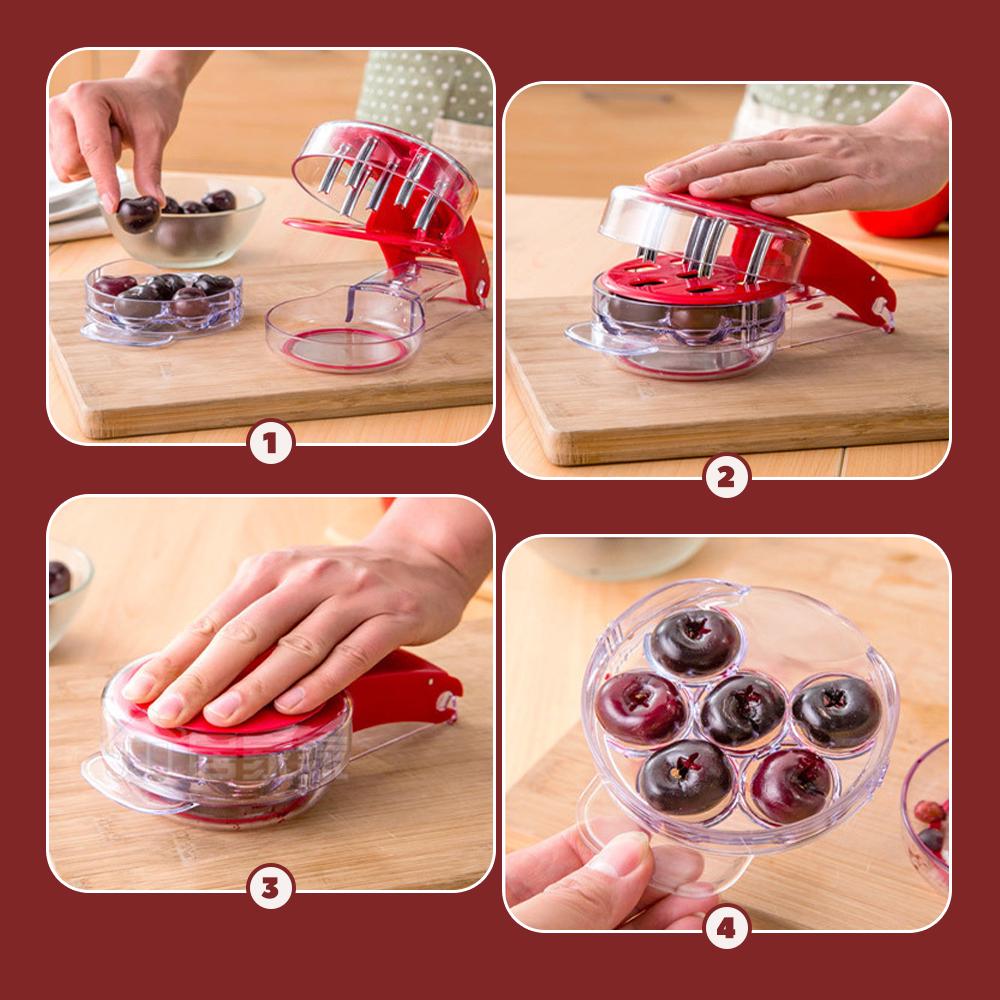 1

2

3

4