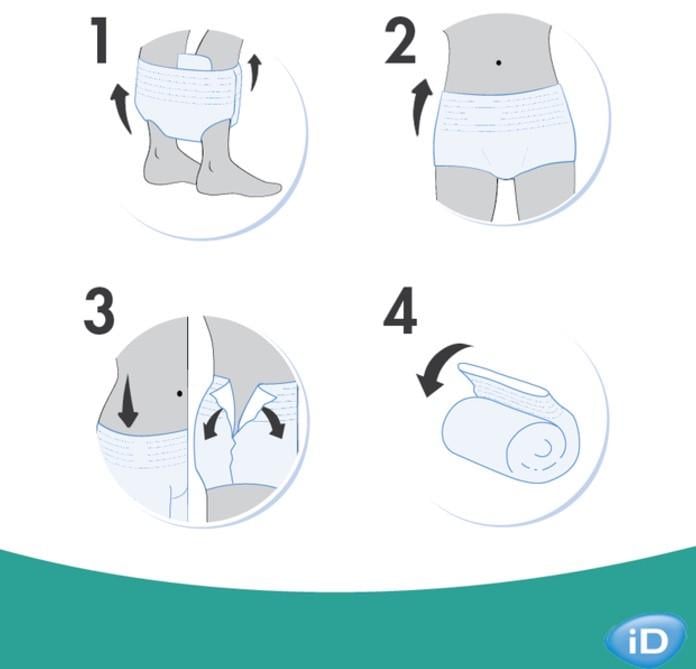 1
2
3
4
iD