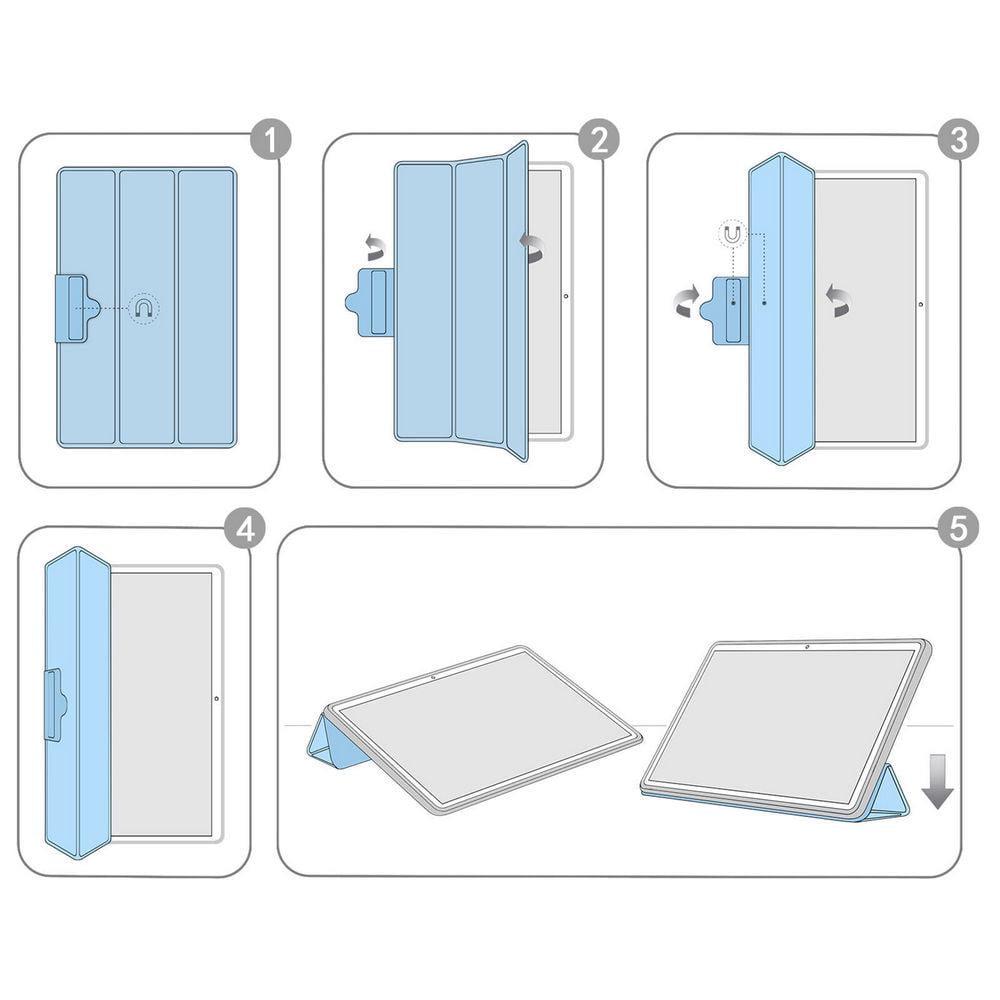 1
2
3
4
5