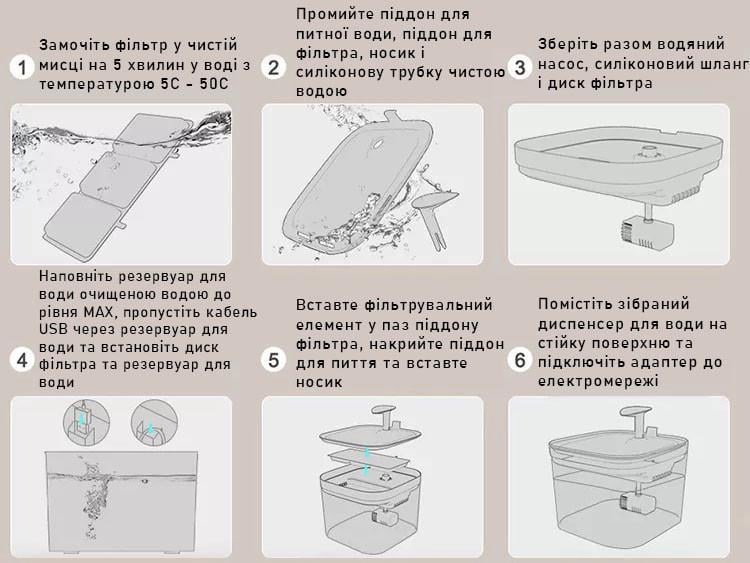 1 Замочіть фільтр у чистій мисці на 5 хвилин у воді з температурою 5C - 50C

2 Промийте піддон для питної води, піддон для фільтра, носик і силіконову трубку чистою водою

3 Зберіть разом водяний насос, силіконовий шланг і диск фільтра

4 Наповніть резервуар для води очищеною водою до рівня MAX, пропустіть кабель USB через резервуар для води та встановіть диск фільтра та резервуар для води

5 Вставте фільтрувальний елемент у паз піддону фільтра, накрийте піддон для пиття та вставте носик

6 Помістіть зібраний диспенсер для води на стійку поверхню та підключіть адаптер до електромережі