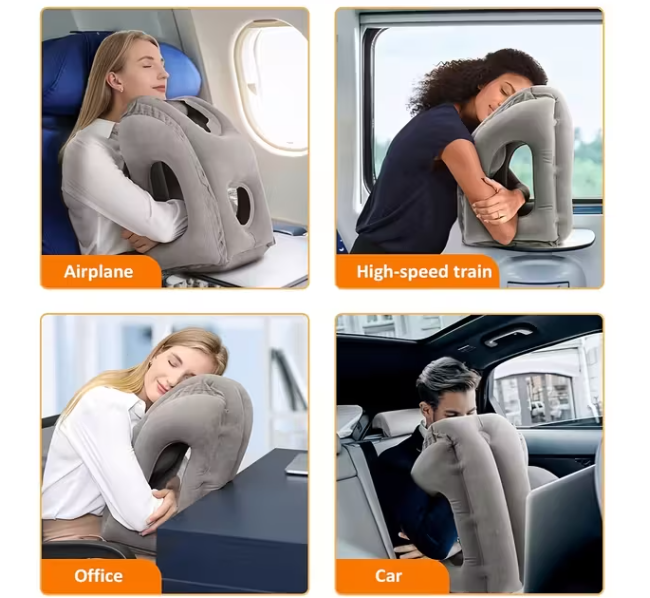 Airplane

High-speed train

Office

Car