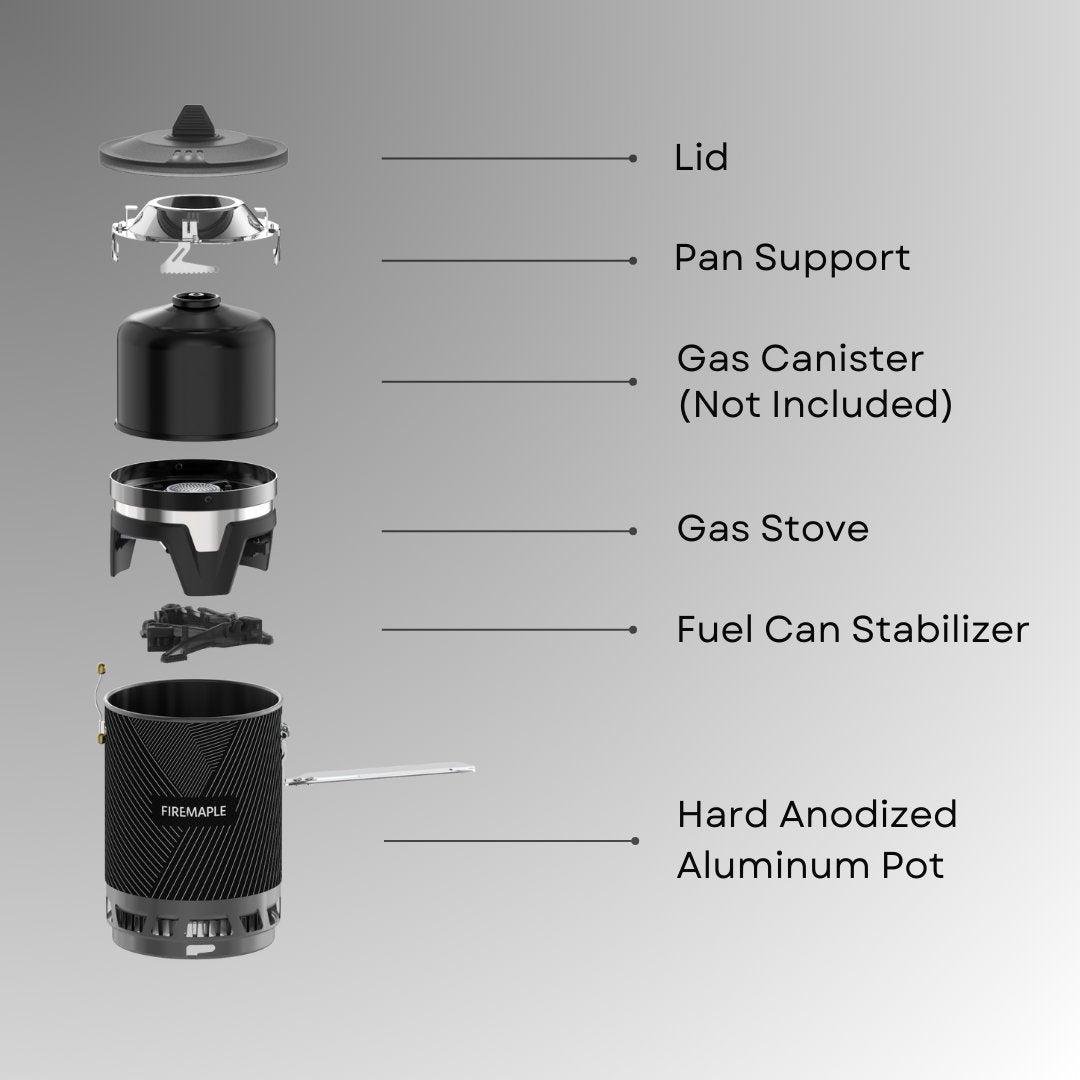 Lid

Pan Support

Gas Canister
(Not Included)

Gas Stove

Fuel Can Stabilizer

FIREMAPLE

Hard Anodized
Aluminum Pot