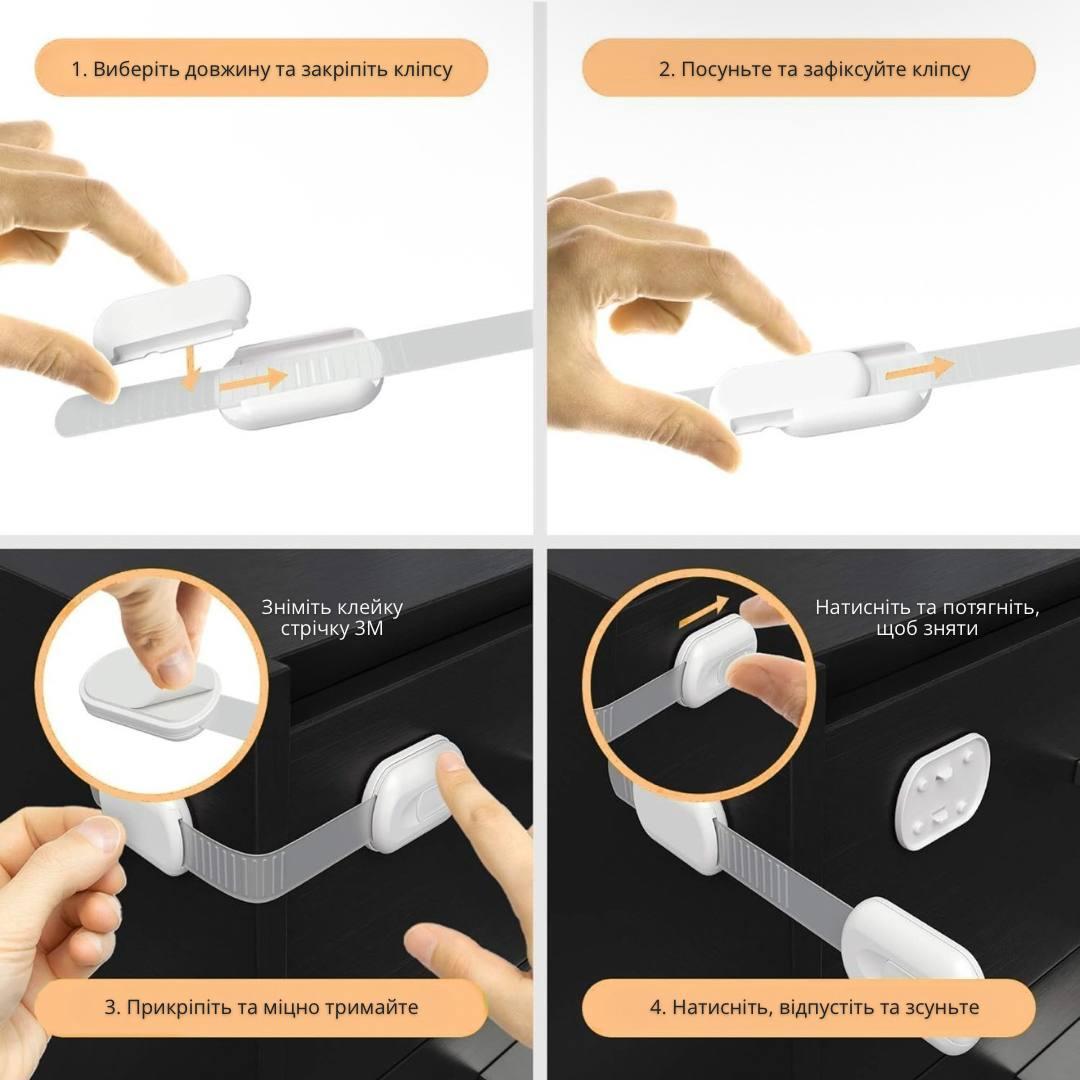 1. Виберіть довжину та закріпіть кліпсу

2. Посуньте та зафіксуйте кліпсу

Зніміть клейку стрічку 3M

3. Прикріпіть та міцно тримайте

Натисніть та потягніть, щоб зняти

4. Натисніть, відпустіть та зсуньте