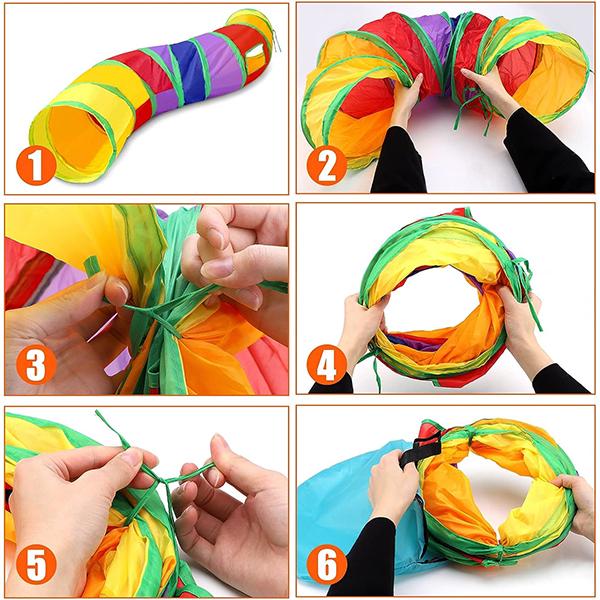 1
2
3
4
5
6