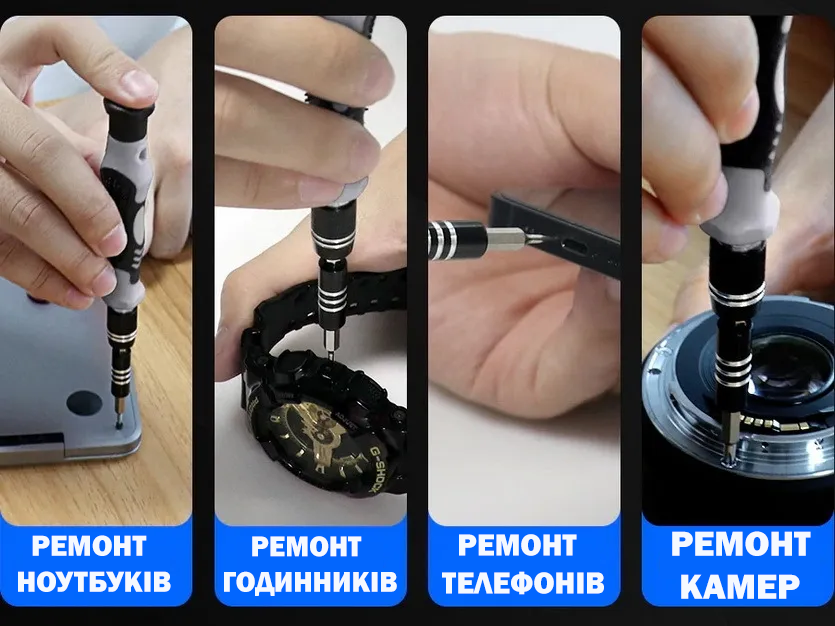 G-SHOCK

РЕМОНТ НОУТБУКІВ

РЕМОНТ ГОДИННИКІВ

РЕМОНТ ТЕЛЕФОНІВ

РЕМОНТ КАМЕР