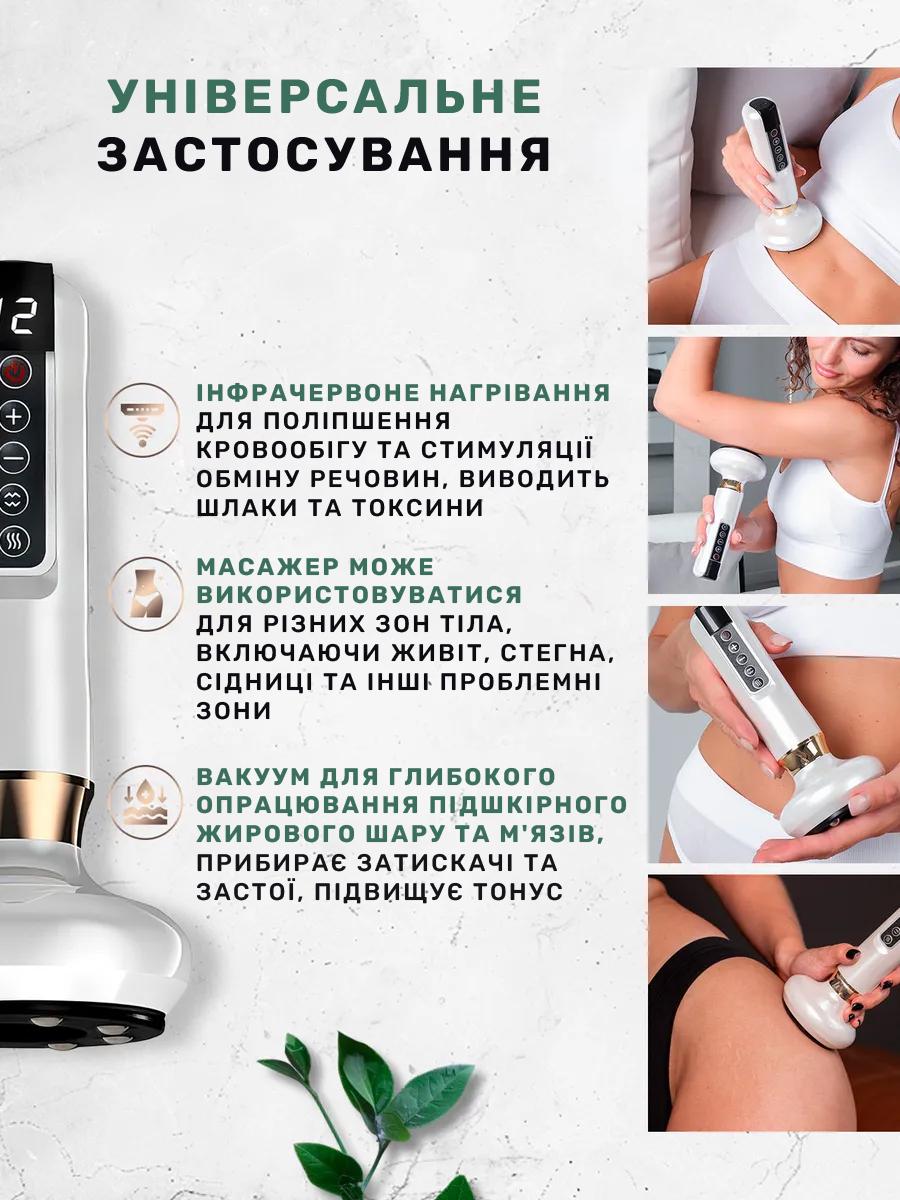 УНІВЕРСАЛЬНЕ ЗАСТОСУВАННЯ

12

ІНФРАЧЕРВОНЕ НАГРІВАННЯ ДЛЯ ПОЛІПШЕННЯ КРОВООБІГУ ТА СТИМУЛЯЦІЇ ОБМІНУ РЕЧОВИН, ВИВОДИТЬ ШЛАКИ ТА ТОКСИНИ

МАСАЖЕР МОЖЕ ВИКОРИСТОВУВАТИСЯ ДЛЯ РІЗНИХ ЗОН ТІЛА, ВКЛЮЧАЮЧИ ЖИВІТ, СТЕГНА, СІДНИЦІ ТА ІНШІ ПРОБЛЕМНІ ЗОНИ

ВАКУУМ ДЛЯ ГЛИБОКОГО ОПРАЦЮВАННЯ ПІДШКІРНОГО ЖИРОВОГО ШАРУ ТА М'ЯЗІВ, ПРИБИРАЄ ЗАТИСКАЧІ ТА ЗАСТОЇ, ПІДВИЩУЄ ТОНУС