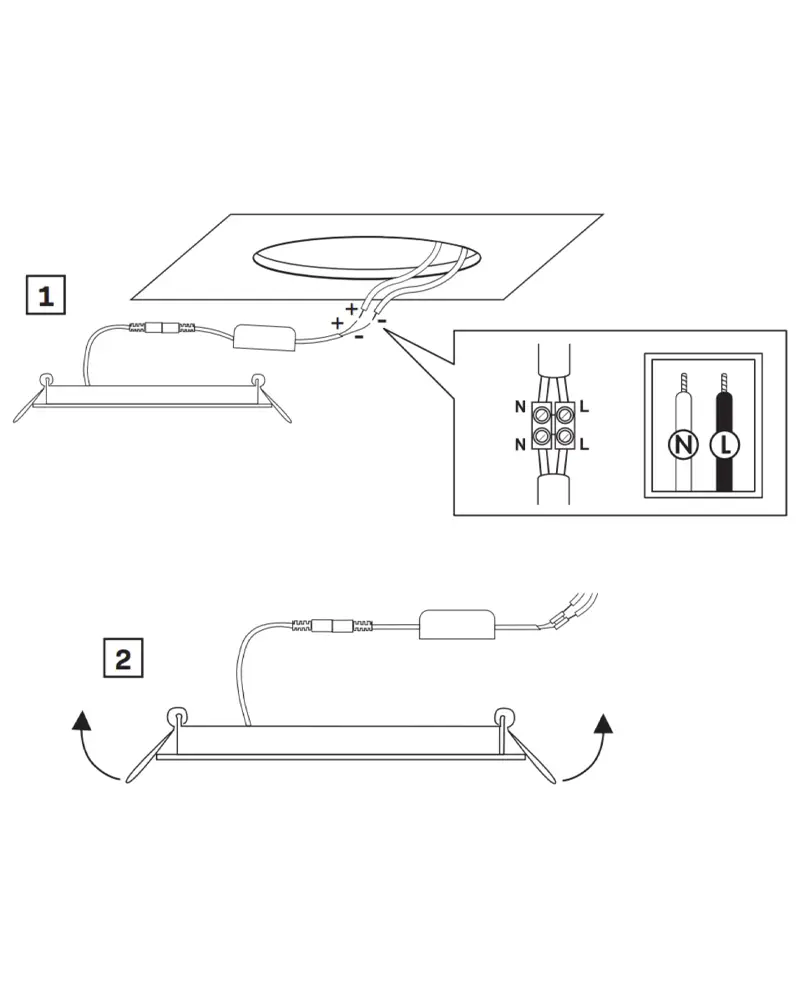 1

+ +
- -

N L
N L

N L

2