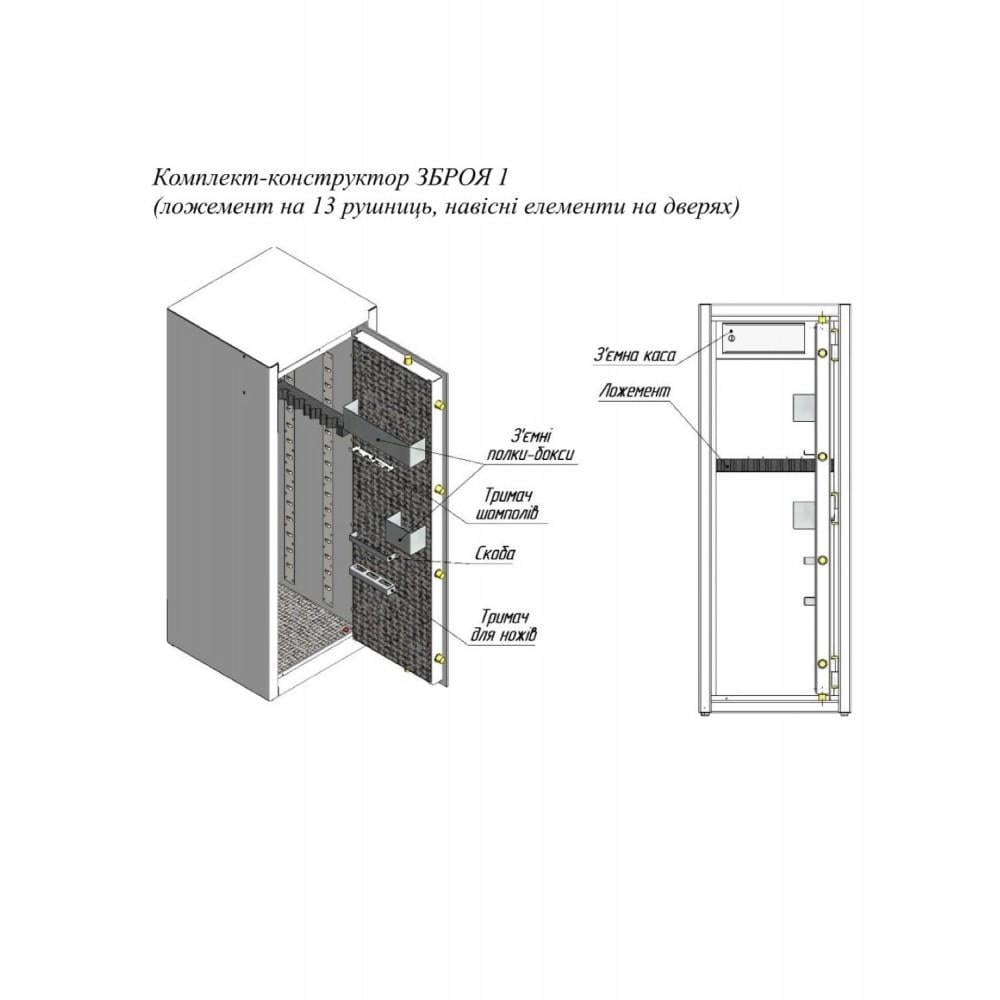 Комплект-конструктор ЗБРОЯ 1
(ложемент на 13 рушниць, навісні елементи на дверях)

З'ємні полки-бокси

Тримач шомполів

Скоба

Тримач для ножів

З'ємна каса

Ложемент