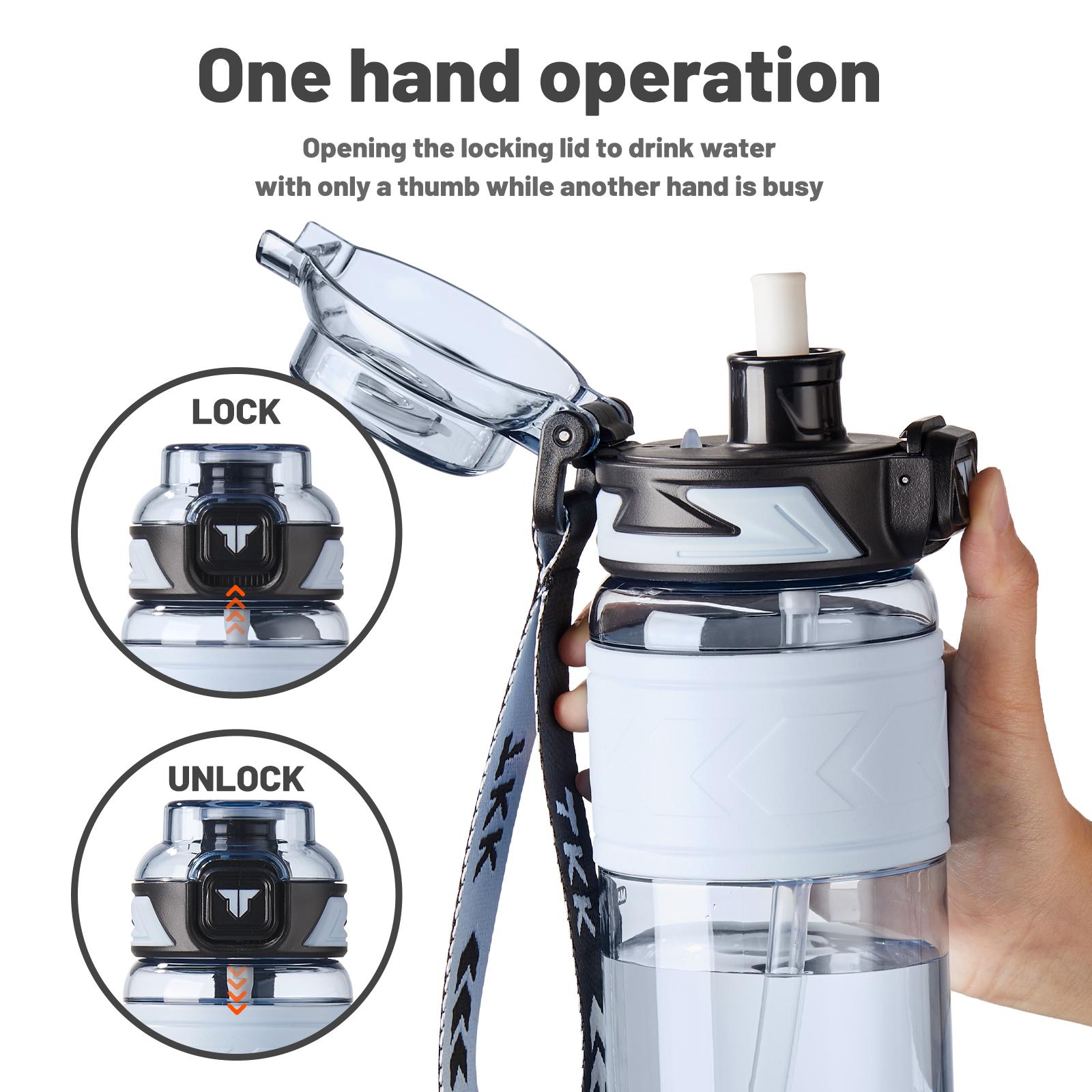 One hand operation

Opening the locking lid to drink water with only a thumb while another hand is busy

LOCK

UNLOCK

TKK