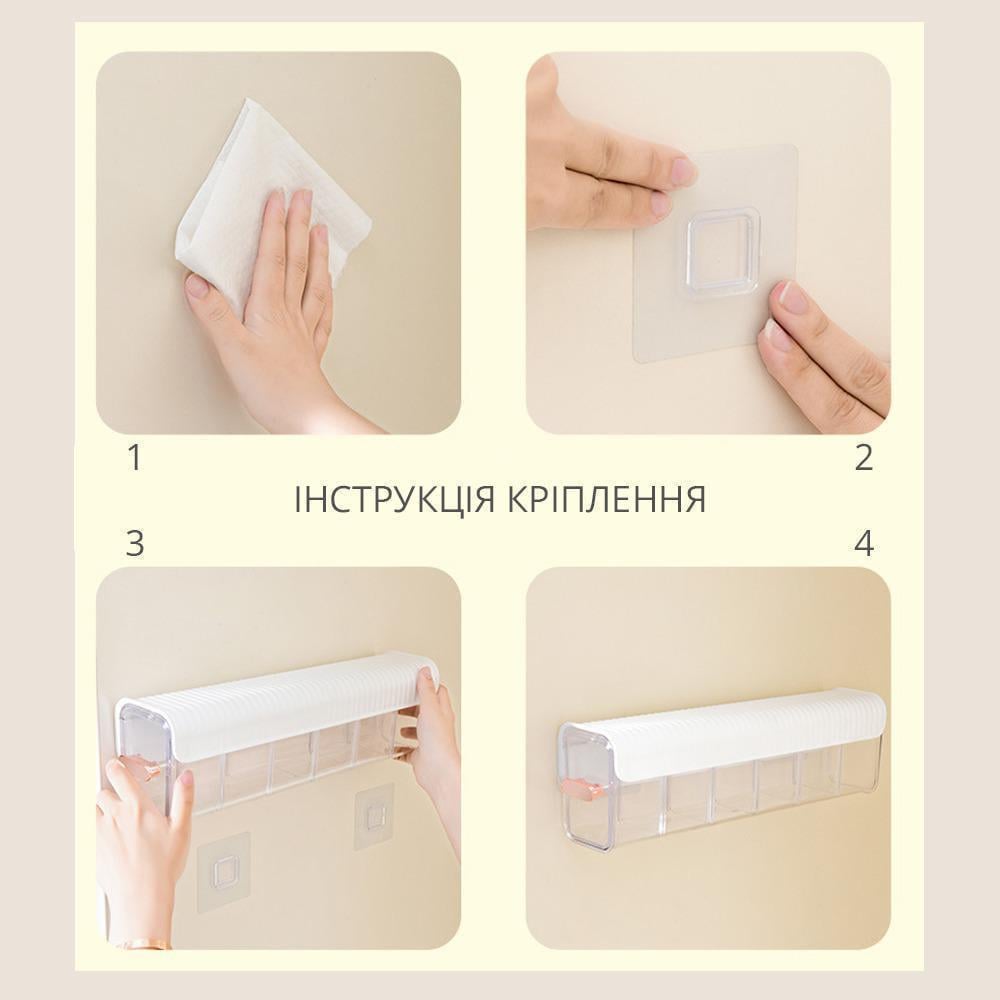 1

2

ІНСТРУКЦІЯ КРІПЛЕННЯ

3

4