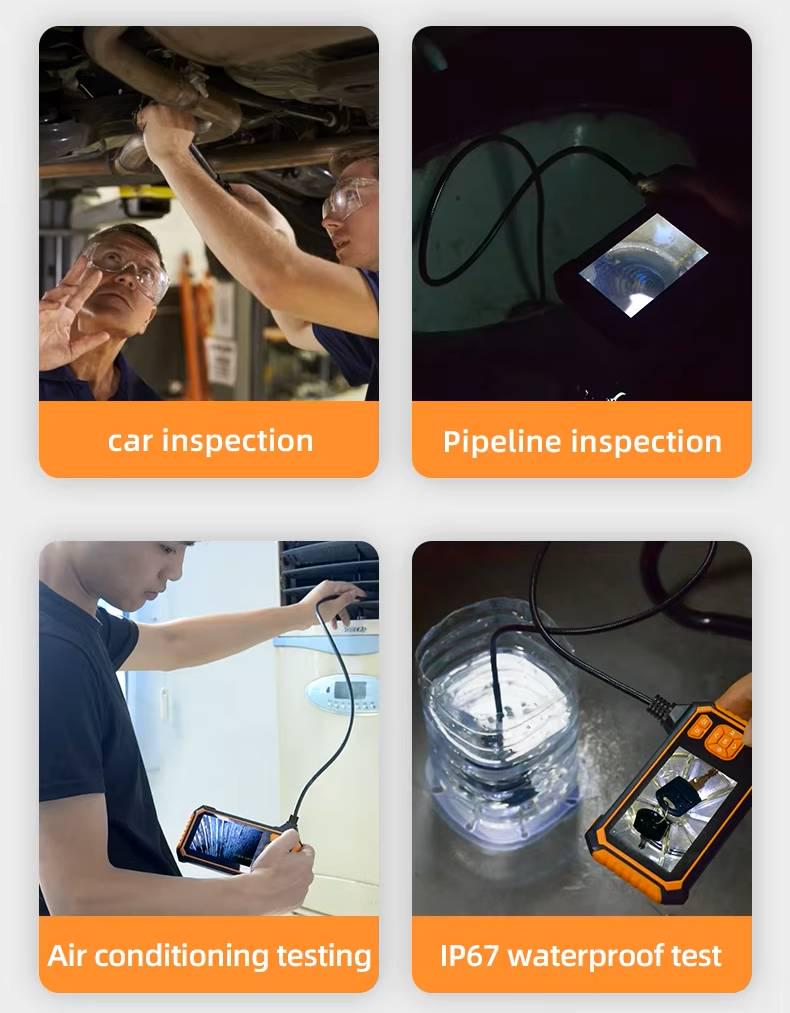 car inspection

Pipeline inspection

Air conditioning testing

IP67 waterproof test