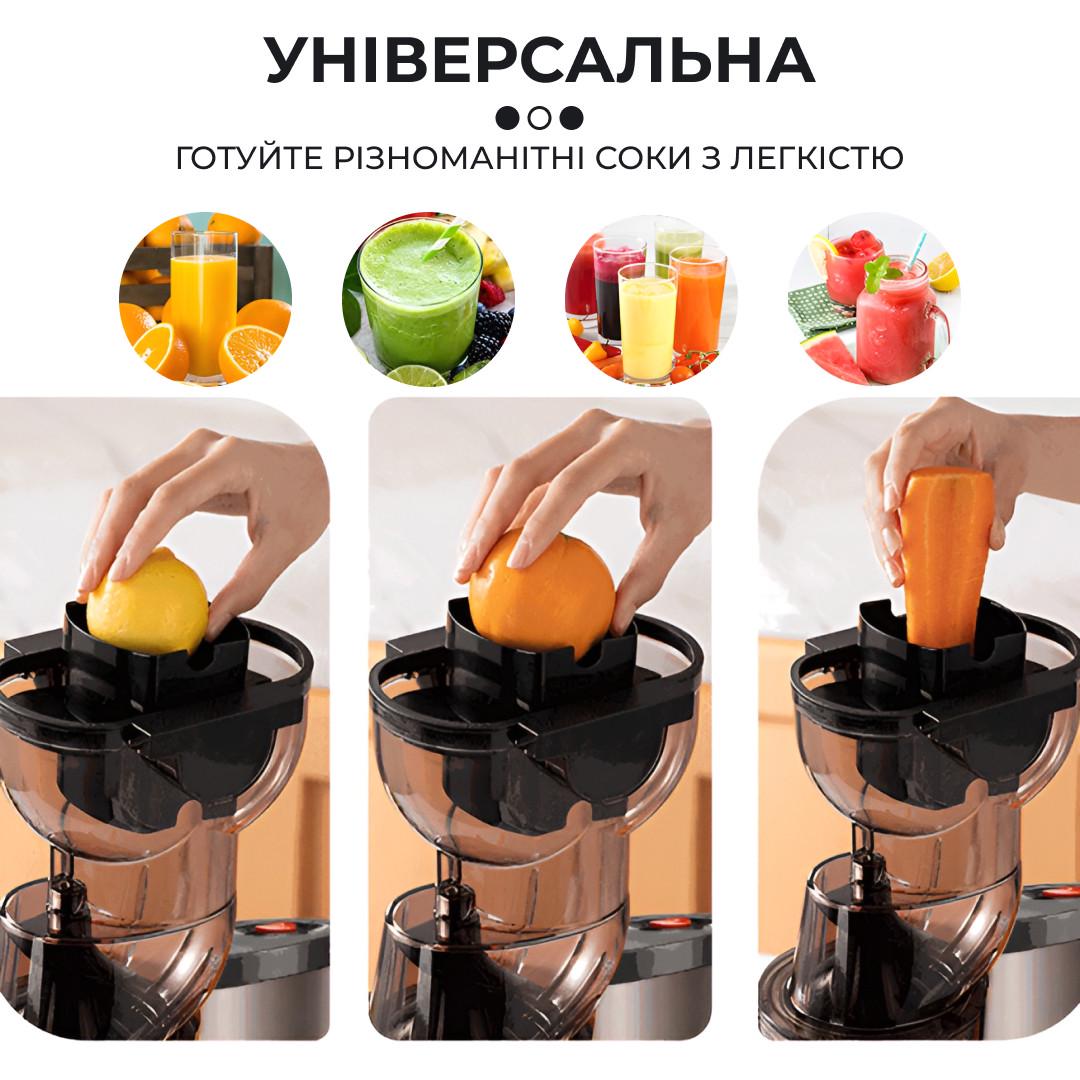 УНІВЕРСАЛЬНА

ГОТУЙТЕ РІЗНОМАНІТНІ СОКИ З ЛЕГКІСТЮ