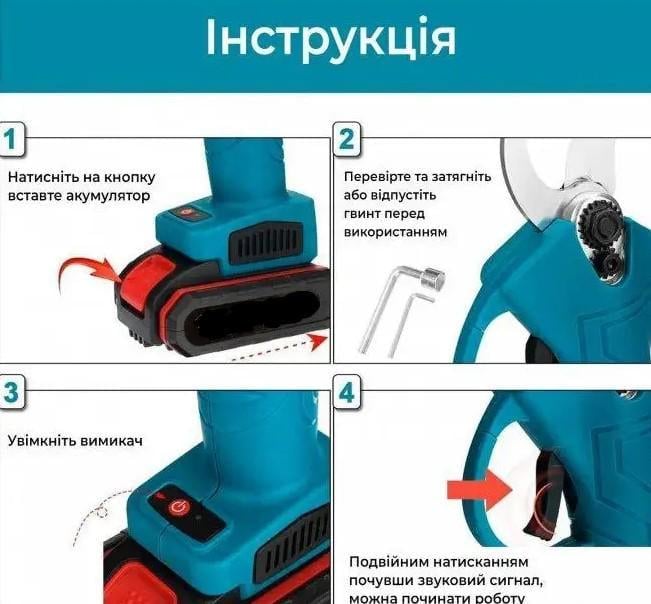 Інструкція

1
Натисніть на кнопку вставте акумулятор

2
Перевірте та затягніть або відпустіть гвинт перед використанням

3
Увімкніть вимикач

4
Подвійним натисканням почувши звуковий сигнал, можна починати роботу