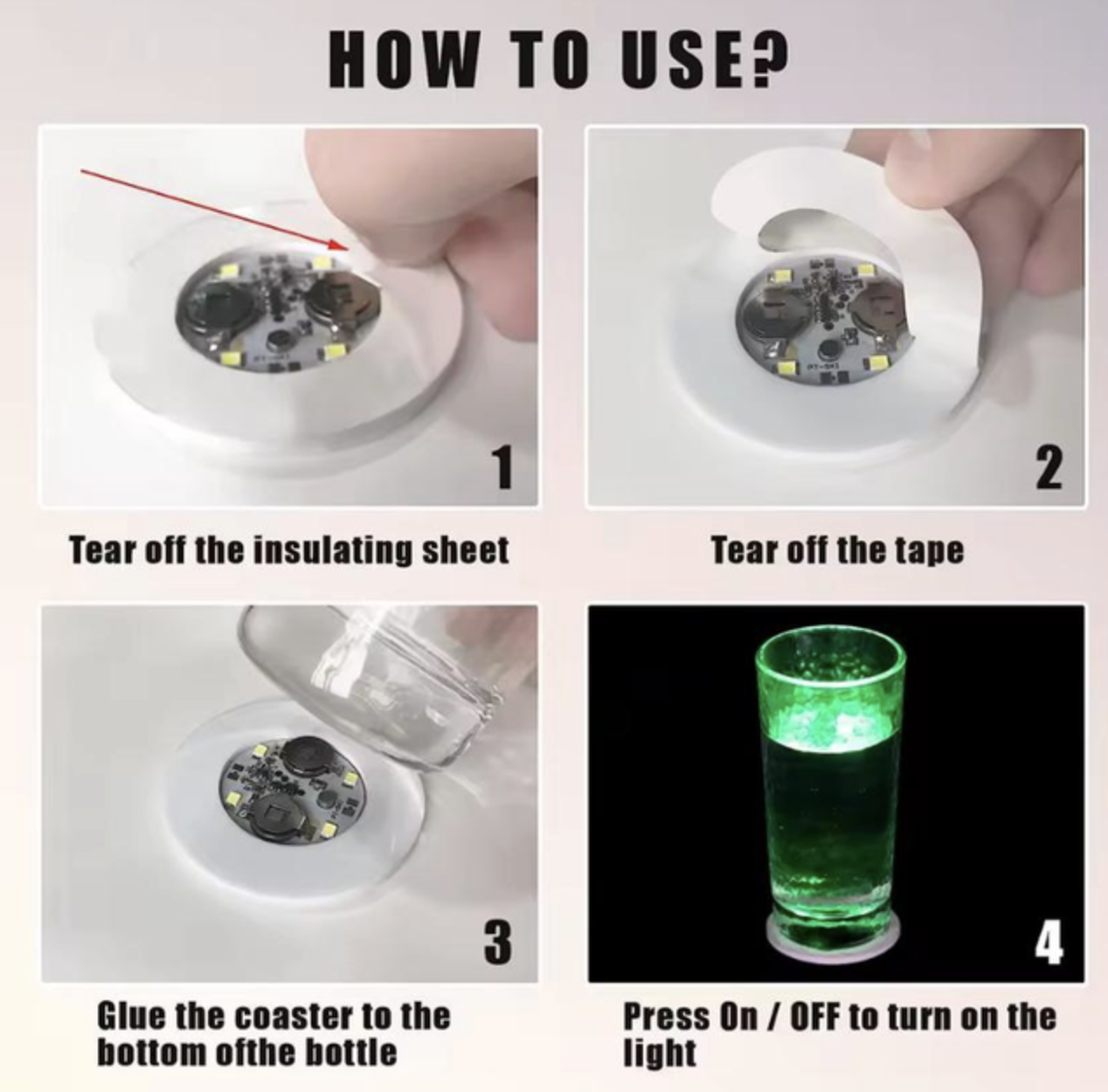 HOW TO USE?

1

Tear off the insulating sheet

2

Tear off the tape

3

Glue the coaster to the bottom ofthe bottle

4

Press On / OFF to turn on the light