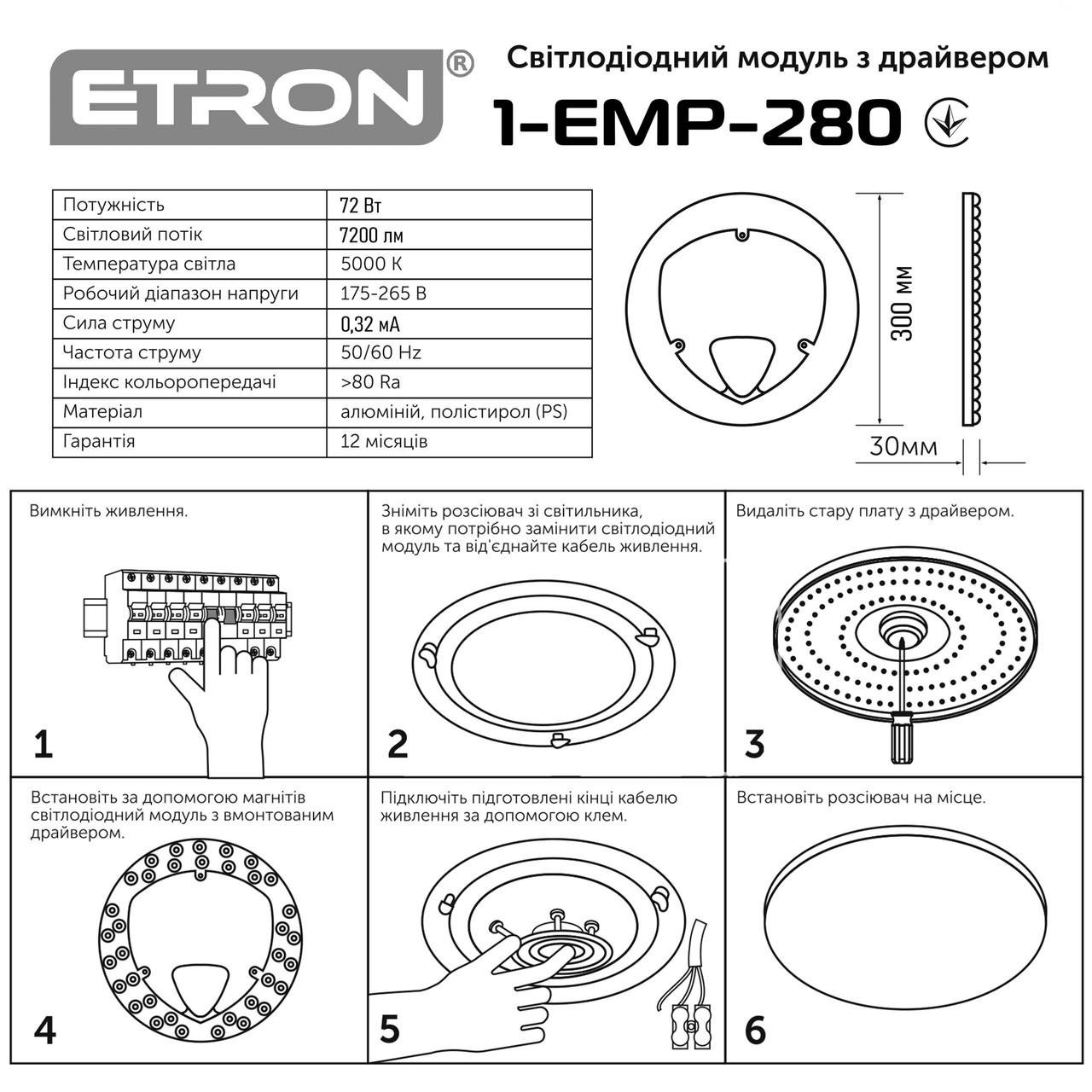 ETRON®

Світлодіодний модуль з драйвером

1-EMP-280

| Потужність | 72 Вт |
|---|---|
| Світловий потік | 7200 лм |
| Температура світла | 5000 К |
| Робочий діапазон напруги | 175-265 В |
| Сила струму | 0,32 мА |
| Частота струму | 50/60 Hz |
| Індекс кольоропередачі | >80 Ra |
| Матеріал | алюміній, полістирол (PS) |
| Гарантія | 12 місяців |

300 мм

30мм

Вимкніть живлення.

1

Зніміть розсіювач зі світильника, в якому потрібно замінити світлодіодний модуль та від'єднайте кабель живлення.

2

Видаліть стару плату з драйвером.

3

Встановіть за допомогою магнітів світлодіодний модуль з вмонтованим драйвером.

4

Підключіть підготовлені кінці кабелю живлення за допомогою клем.

5

Встановіть розсіювач на місце.

6