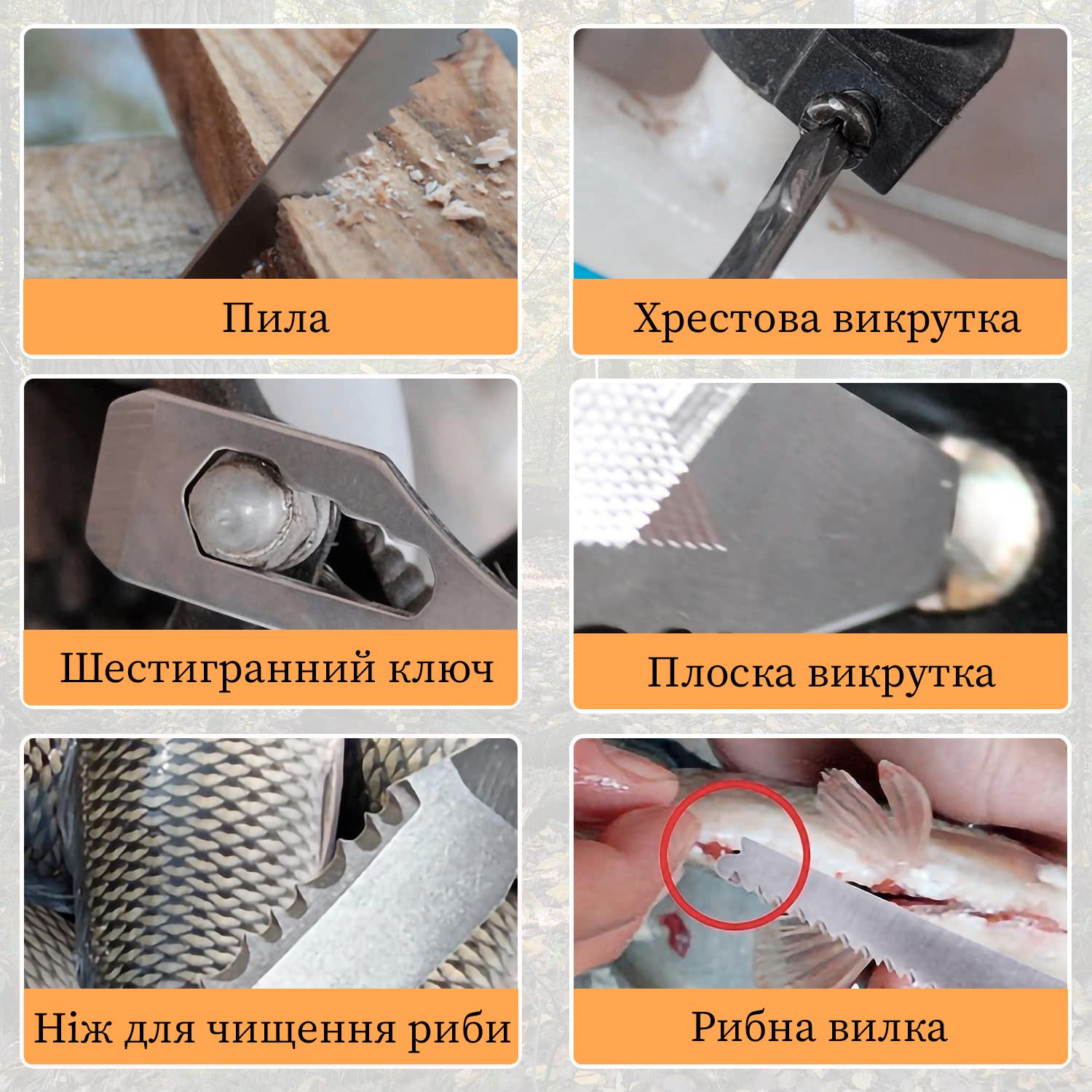 Пила

Хрестова викрутка

Шестигранний ключ

Плоска викрутка

Ніж для чищення риби

Рибна вилка