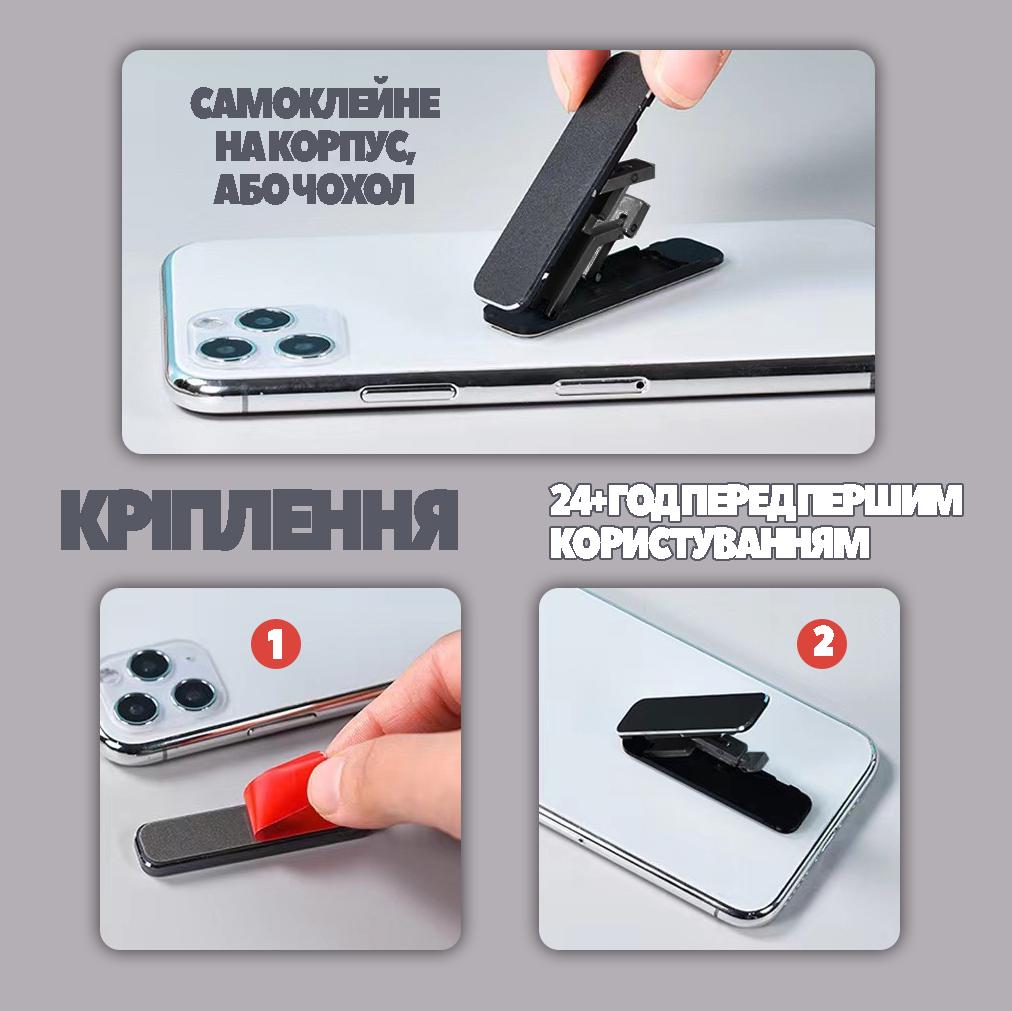 САМОКЛЕЙНЕ НА КОРПУС, АБО ЧОХОЛ

КРІПЛЕННЯ

24+ ГОД ПЕРЕД ПЕРШИМ КОРИСТУВАННЯМ

1

2