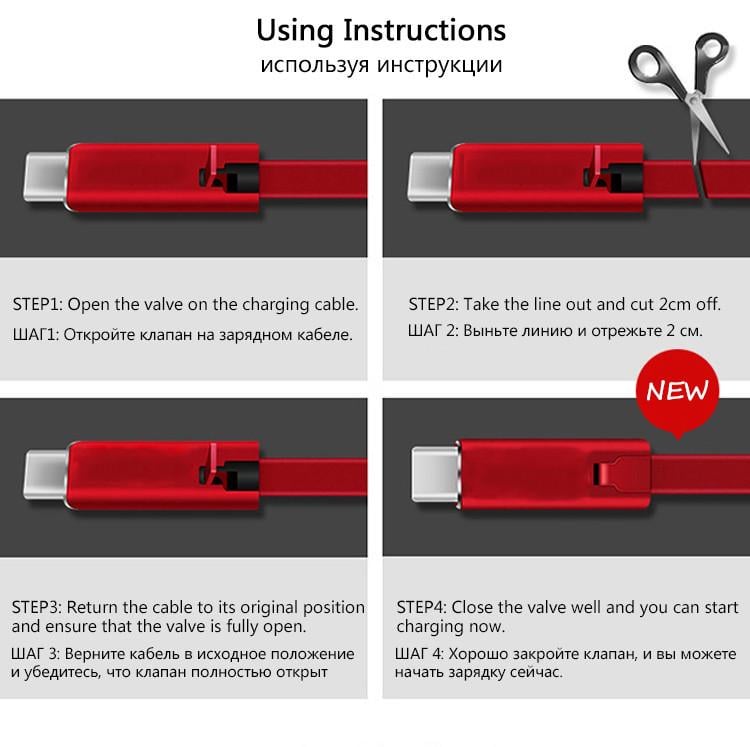 Using Instructions
используя инструкции

STEP1: Open the valve on the charging cable.
ШАГ1: Откройте клапан на зарядном кабеле.

STEP2: Take the line out and cut 2cm off.
ШАГ 2: Выньте линию и отрежьте 2 см.

NEW

STEP3: Return the cable to its original position and ensure that the valve is fully open.
ШАГ 3: Верните кабель в исходное положение и убедитесь, что клапан полностью открыт

STEP4: Close the valve well and you can start charging now.
ШАГ 4: Хорошо закройте клапан, и вы можете начать зарядку сейчас.