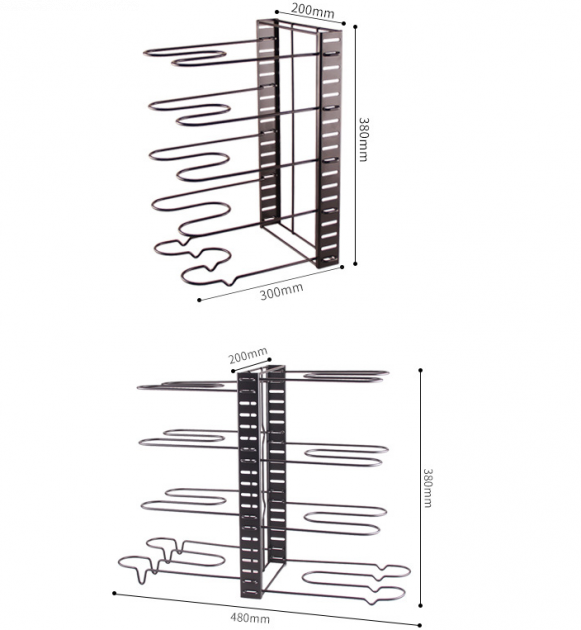 200mm
380mm
300mm

200mm
380mm
480mm