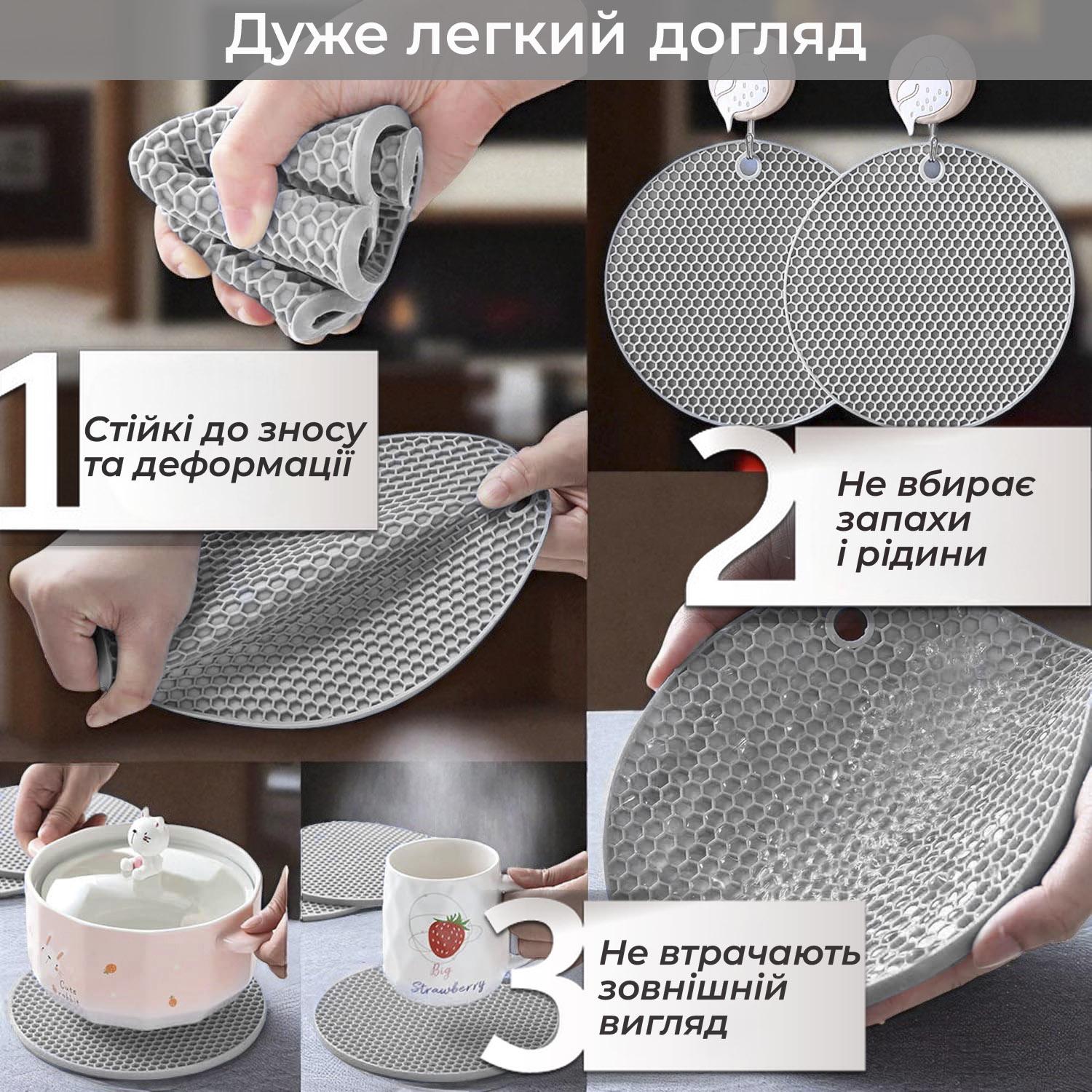 Дуже легкий догляд

1

Стійкі до зносу та деформації

2

Не вбирає запахи і рідини

Cute Rabbit

Big Strawberry

3

Не втрачають зовнішній вигляд