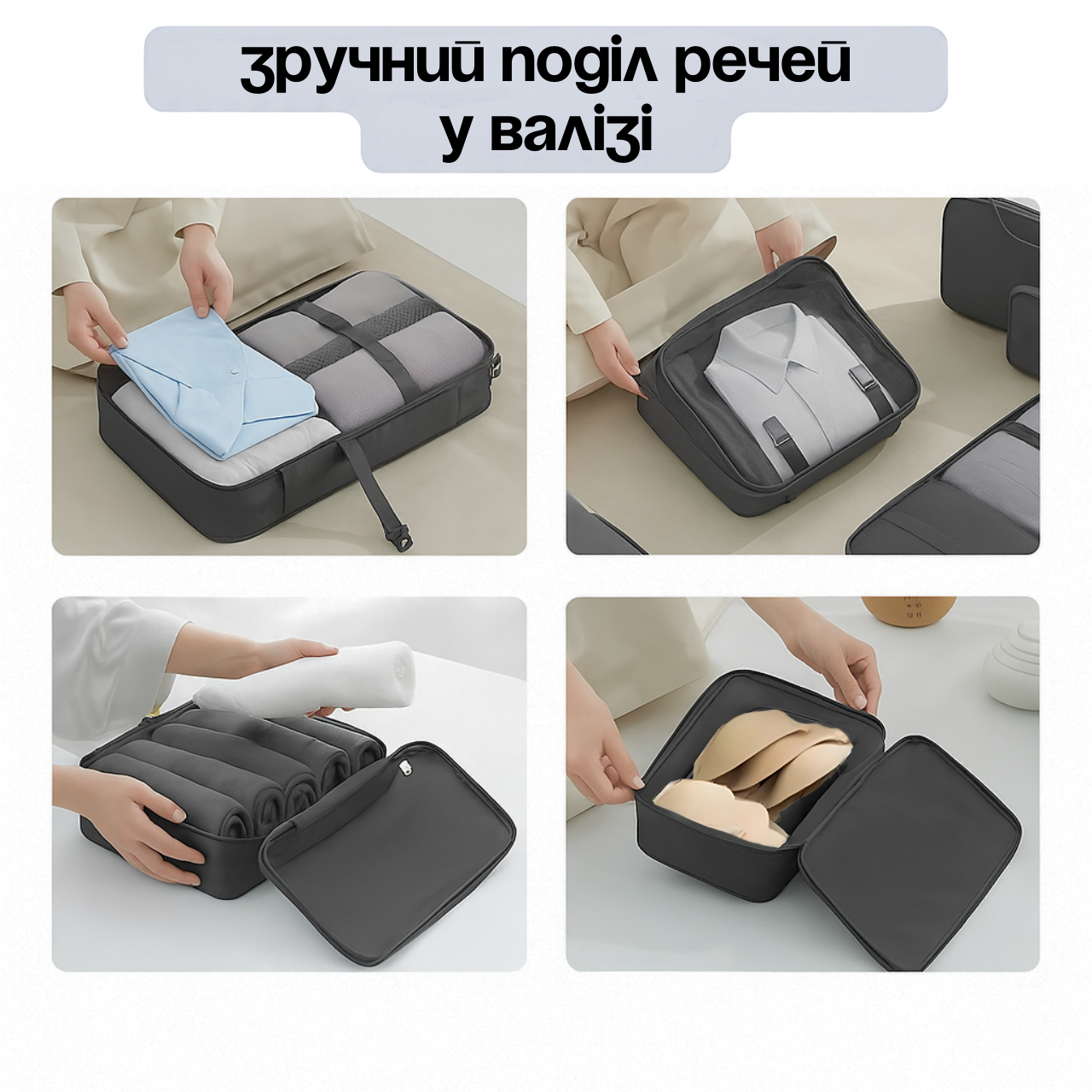 зручний поділ речей
у валізі