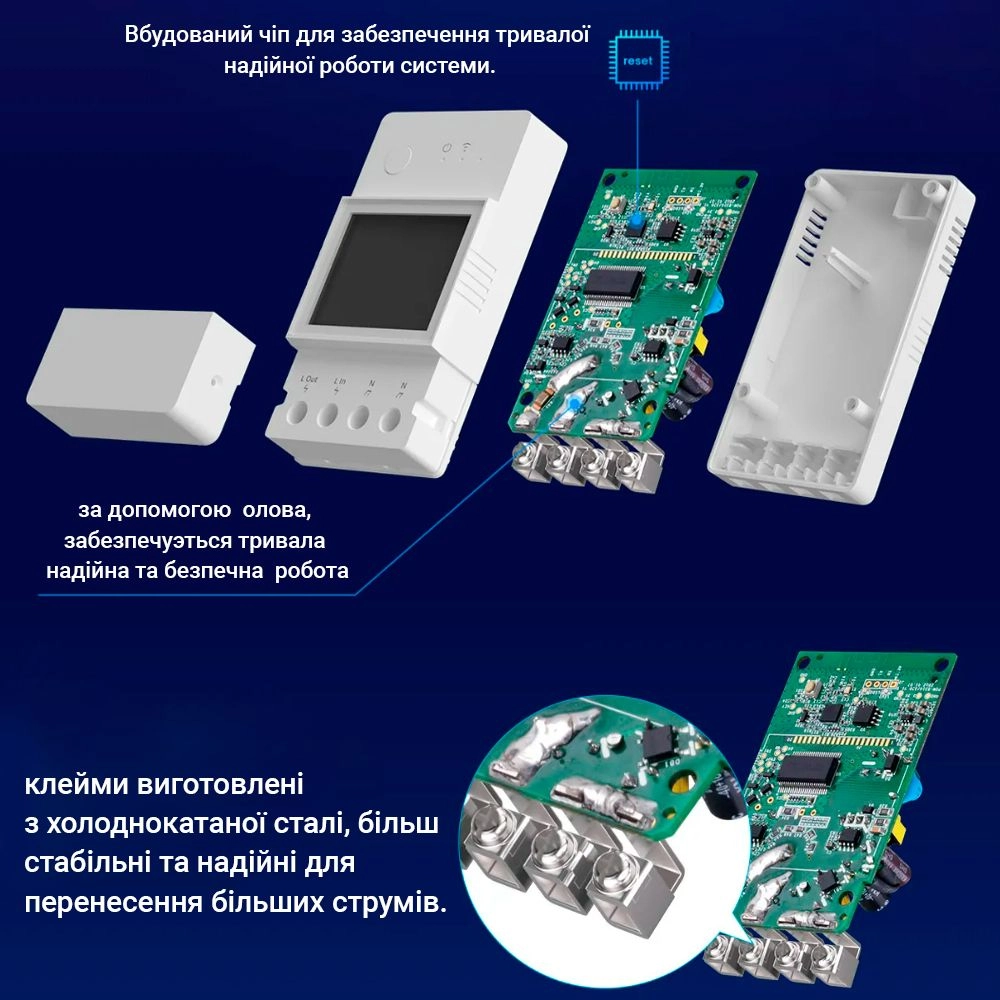 Вбудований чіп для забезпечення тривалої надійної роботи системи.

reset

L Out
L In
N
N

за допомогою олова, забезпечуэться тривала надійна та безпечна робота

клейми виготовлені з холоднокатаної сталі, більш стабільні та надійні для перенесення більших струмів.