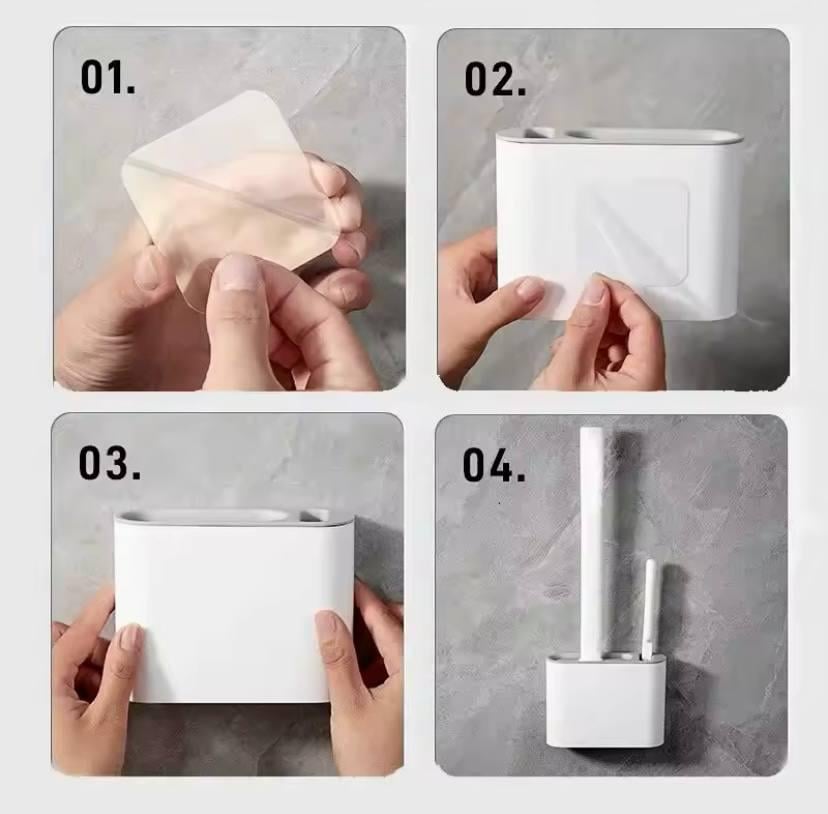 01.

02.

03.

04.