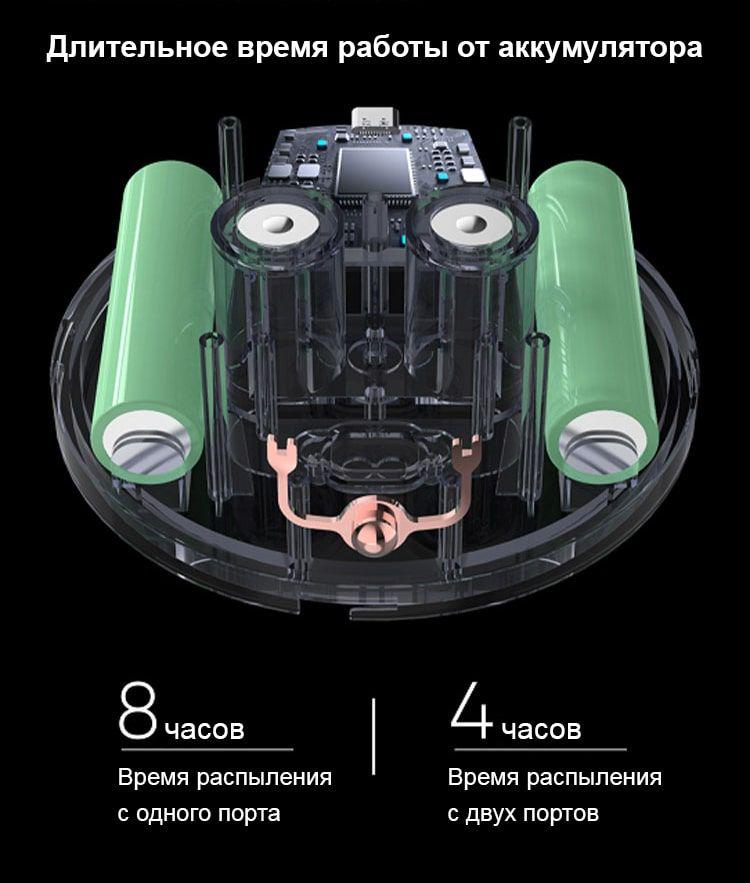 Длительное время работы от аккумулятора

8 часов

Время распыления с одного порта

4 часов

Время распыления с двух портов