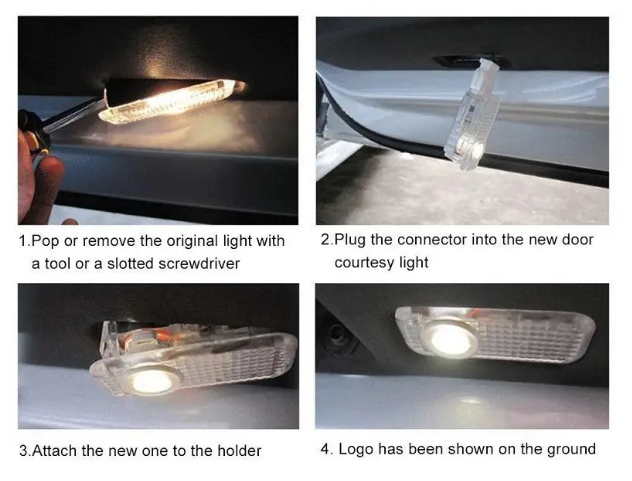 1.Pop or remove the original light with a tool or a slotted screwdriver

2.Plug the connector into the new door courtesy light

3.Attach the new one to the holder

4. Logo has been shown on the ground