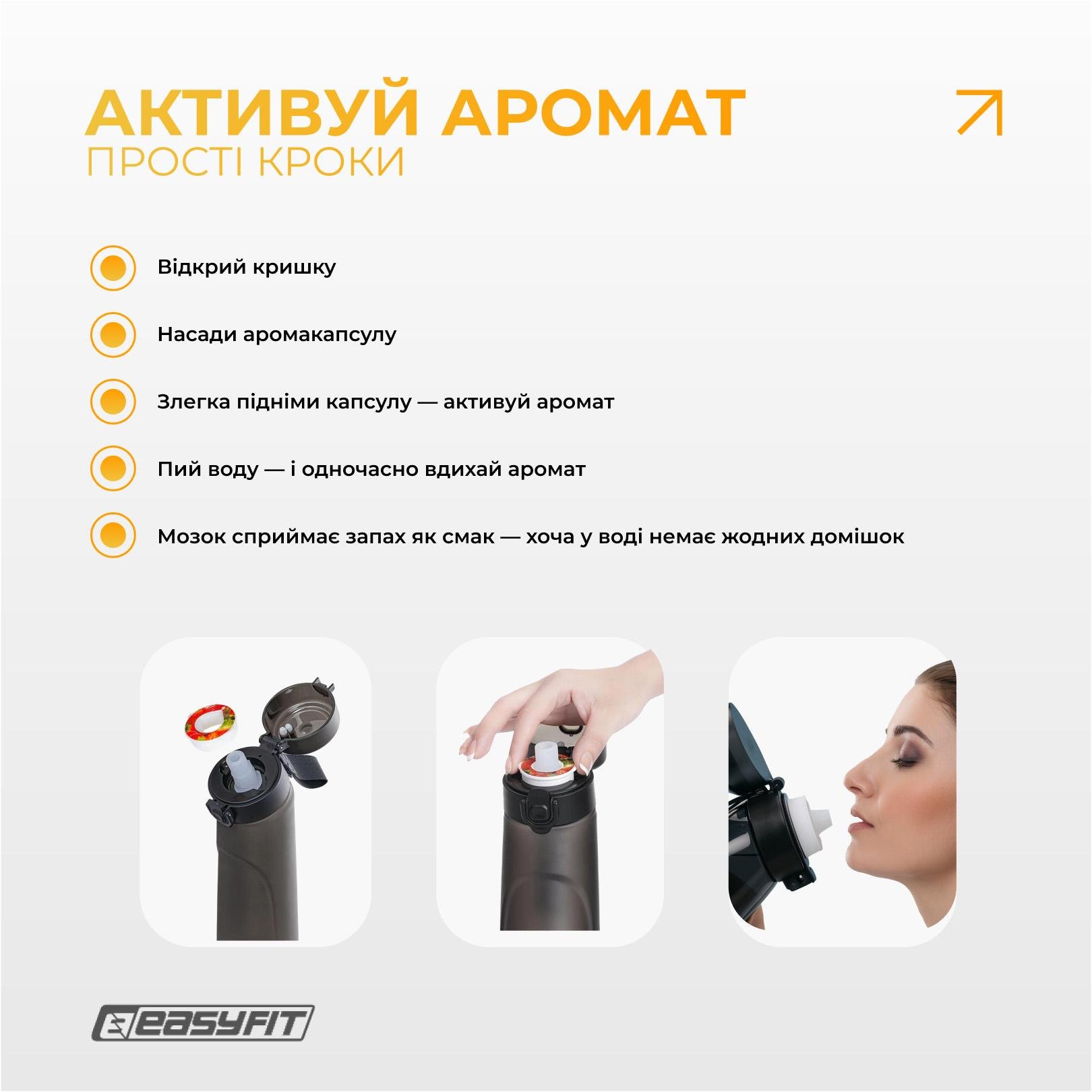 АКТИВУЙ АРОМАТ
ПРОСТІ КРОКИ

Відкрий кришку

Насади аромакапсулу

Злегка підніми капсулу — активуй аромат

Пий воду — і одночасно вдихай аромат

Мозок сприймає запах як смак — хоча у воді немає жодних домішок

EASYFIT