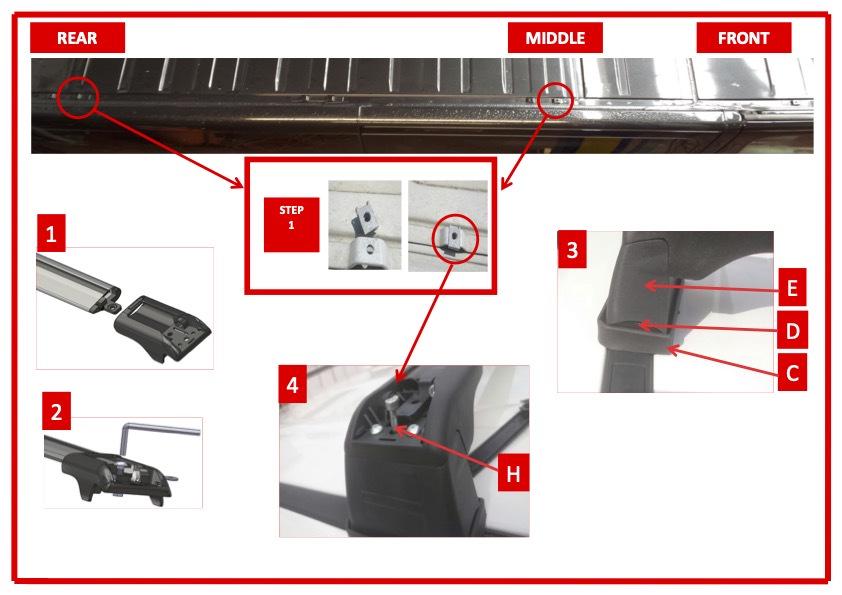 REAR

MIDDLE

FRONT

STEP
1

1

2

3

E

D

C

4

H