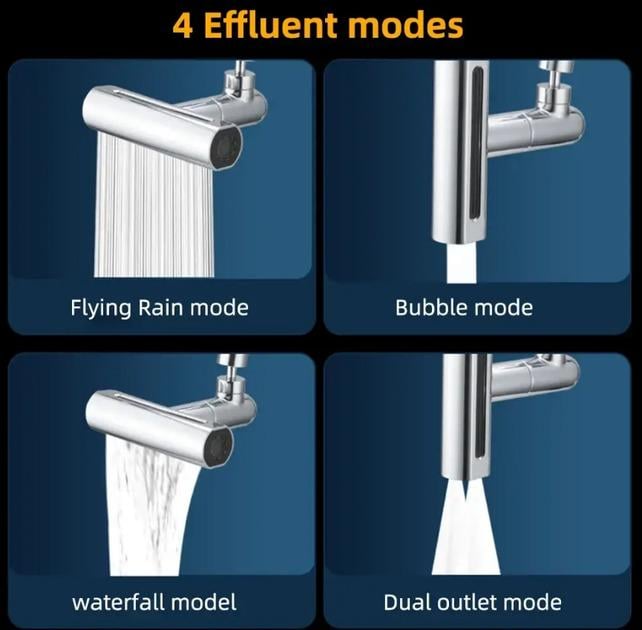 4 Effluent modes

Flying Rain mode

Bubble mode

waterfall model

Dual outlet mode